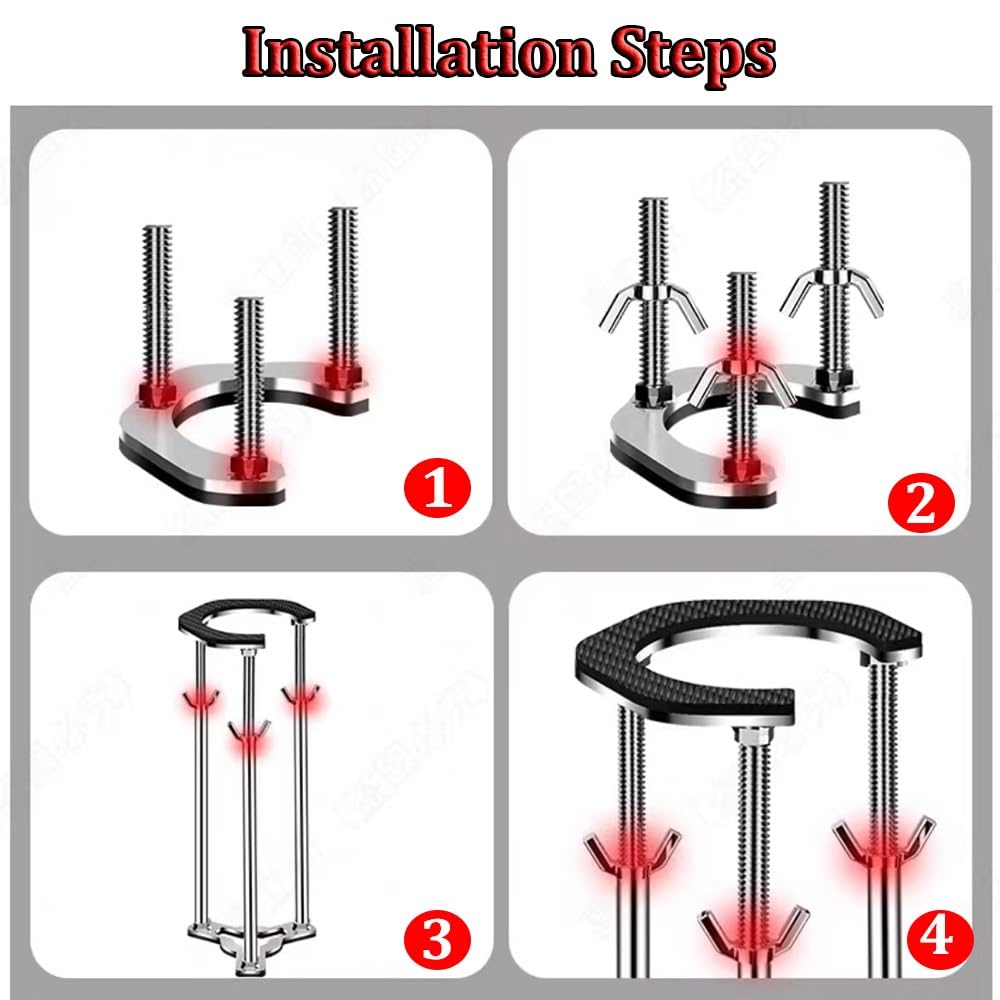 Installation Steps

1

2

3

4