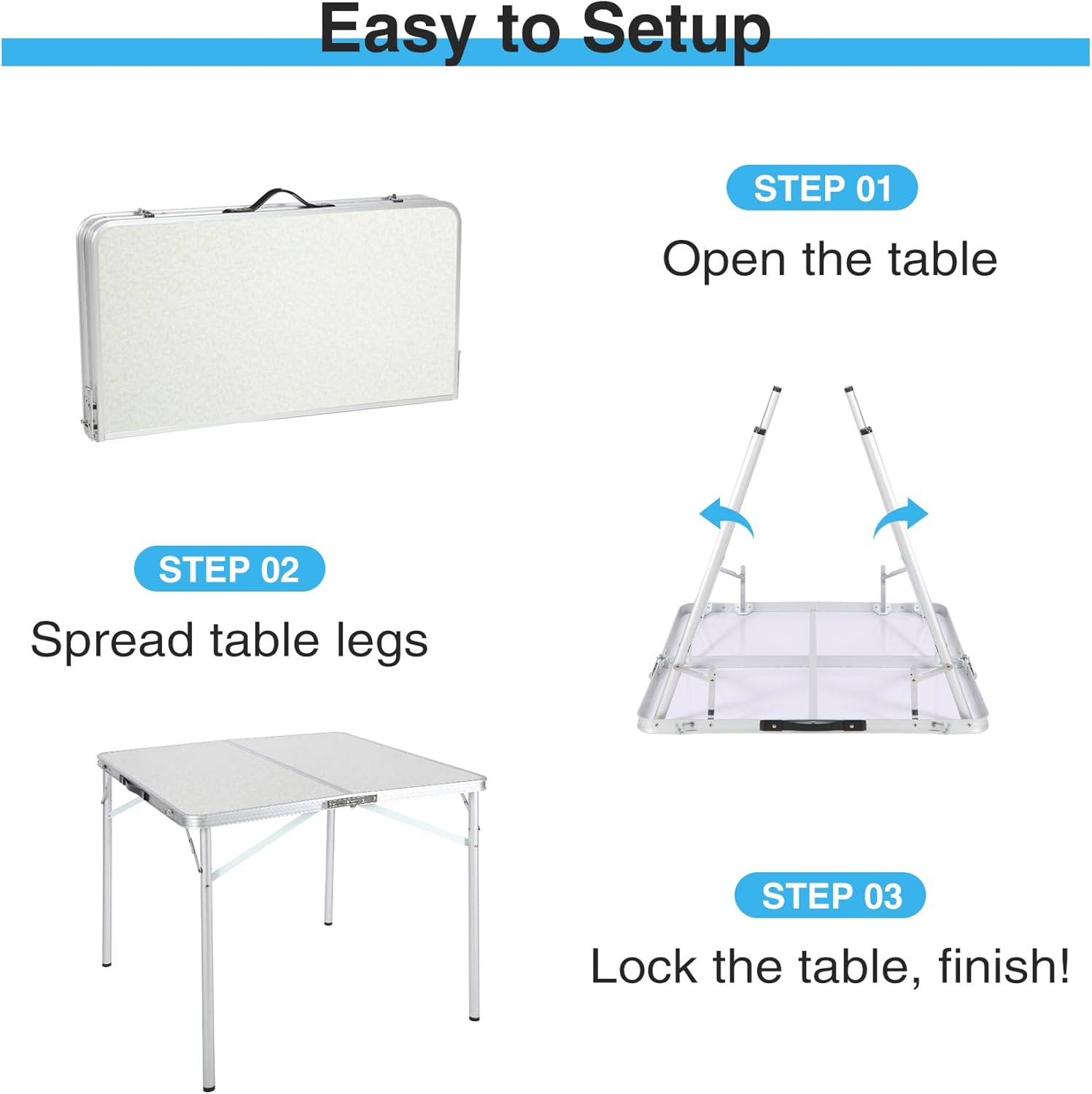 Easy to Setup

STEP 01

Open the table

STEP 02

Spread table legs

STEP 03

Lock the table, finish!