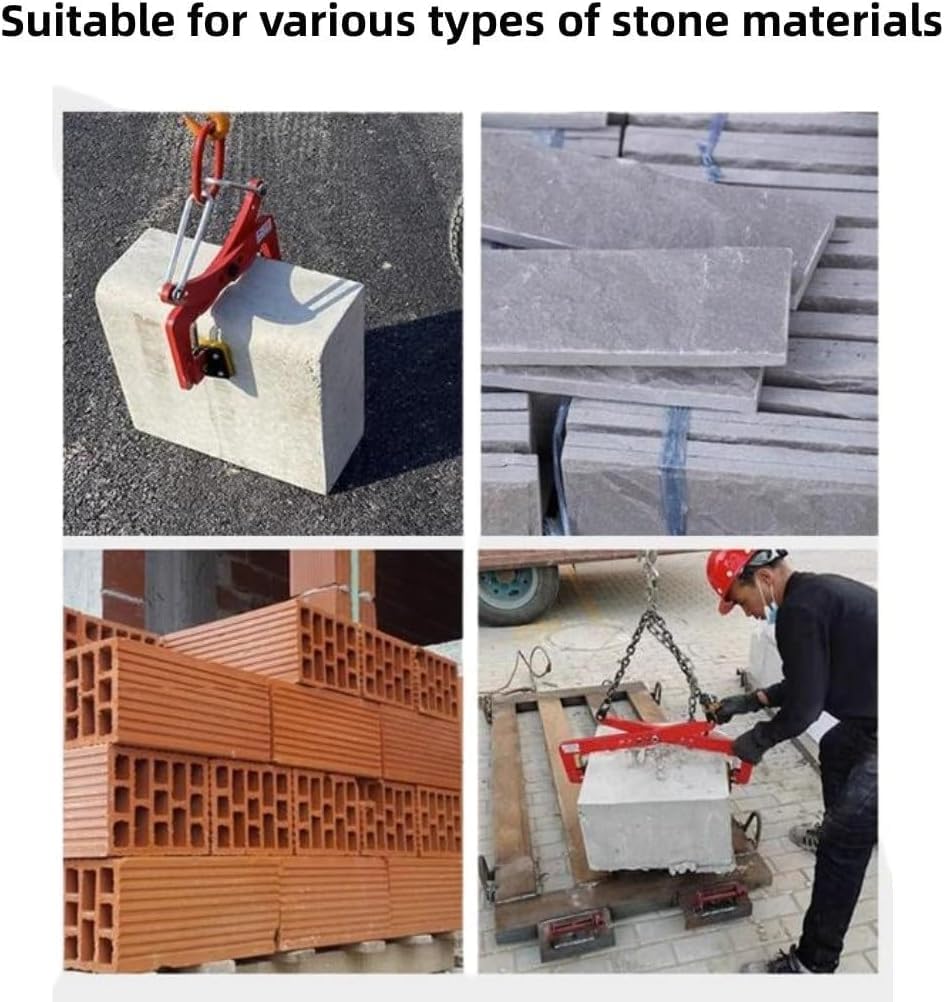 Suitable for various types of stone materials