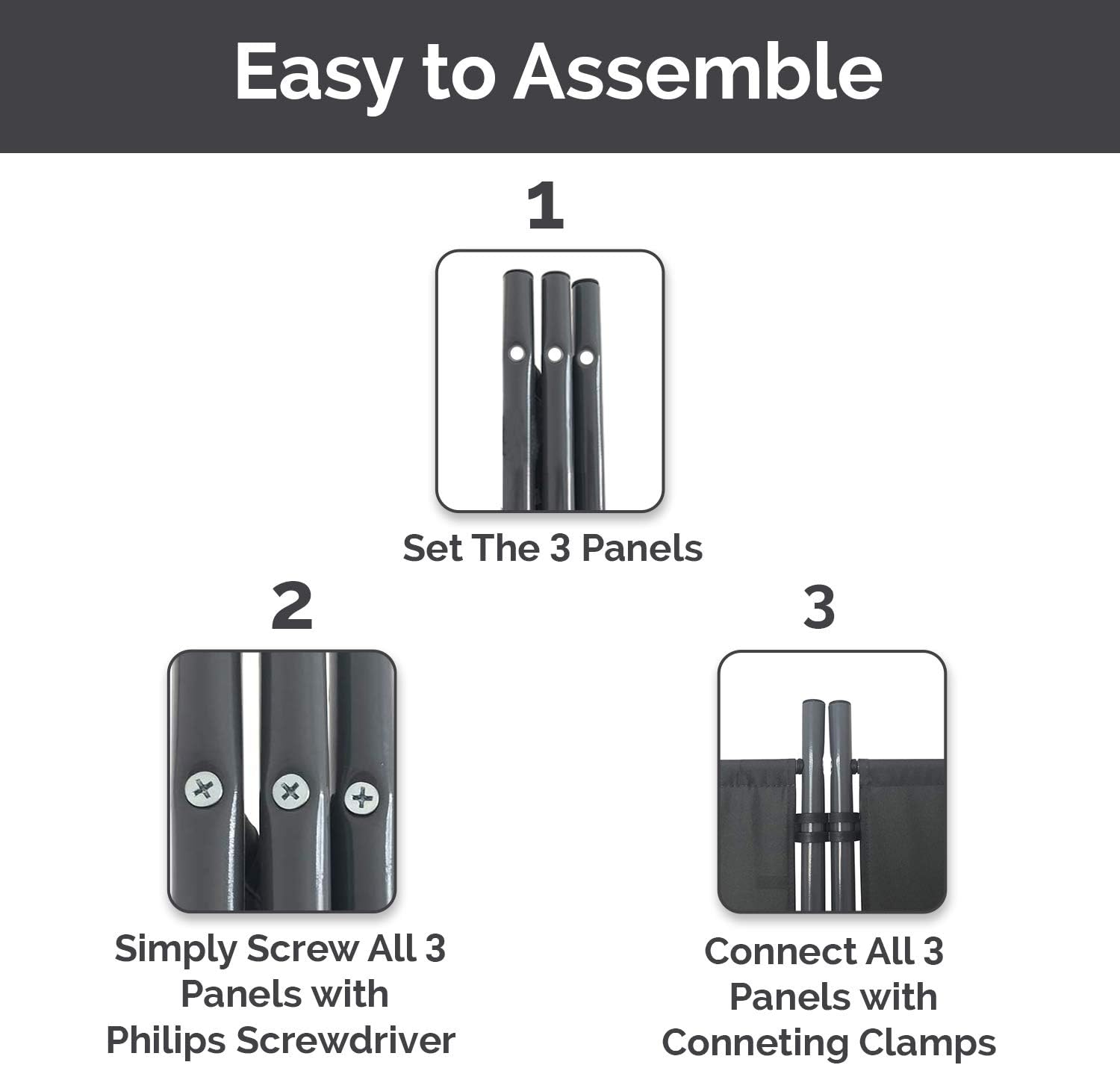 Easy to Assemble

1

Set The 3 Panels

2

Simply Screw All 3 Panels with Philips Screwdriver

3

Connect All 3 Panels with Conneting Clamps