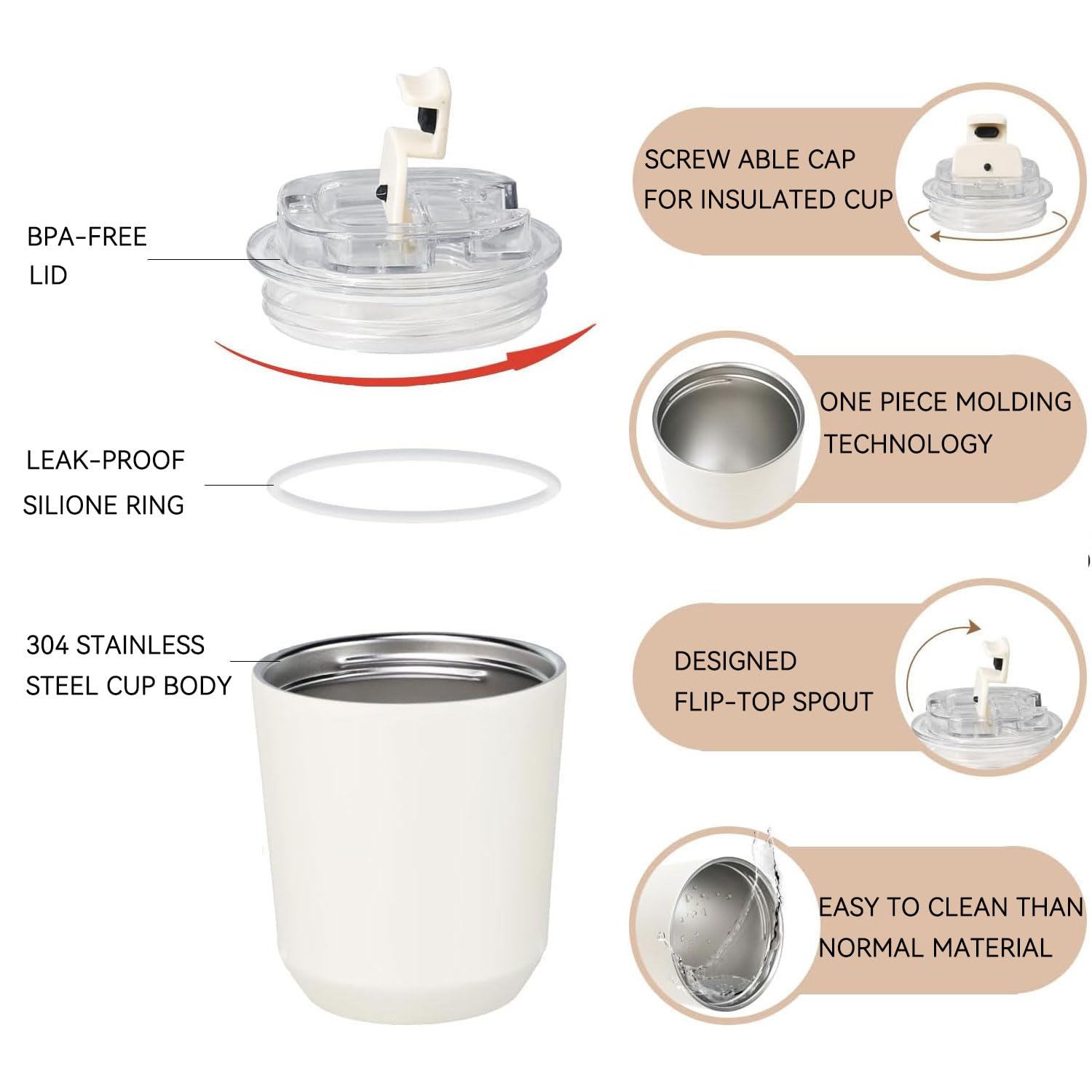 BPA-FREE
LID

LEAK-PROOF
SILIONE RING

304 STAINLESS
STEEL CUP BODY

SCREW ABLE CAP
FOR INSULATED CUP

ONE PIECE MOLDING
TECHNOLOGY

DESIGNED
FLIP-TOP SPOUT

EASY TO CLEAN THAN
NORMAL MATERIAL