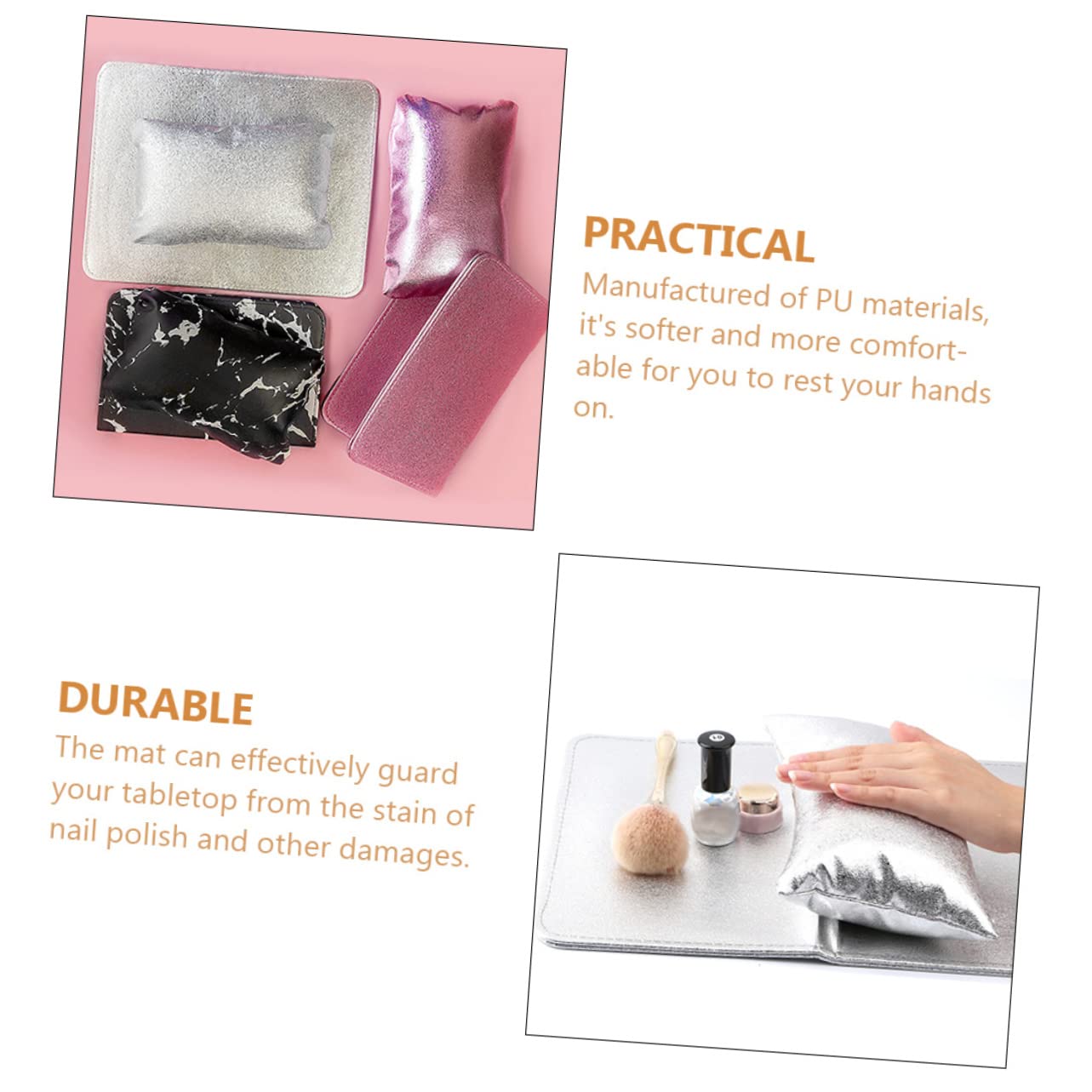 PRACTICAL
Manufactured of PU materials, it's softer and more comfortable for you to rest your hands on.

DURABLE
The mat can effectively guard your tabletop from the stain of nail polish and other damages.

10