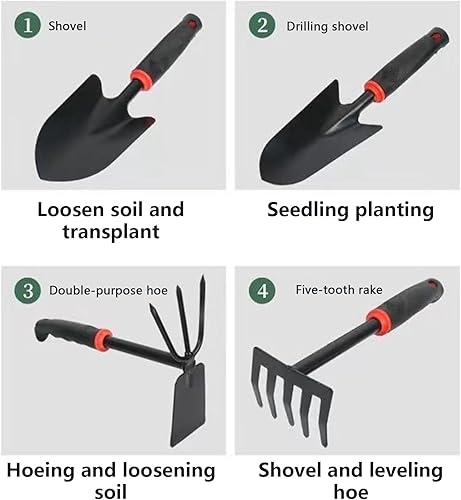 1 Shovel

Loosen soil and transplant

2 Drilling shovel

Seedling planting

3 Double-purpose hoe

Hoeing and loosening soil

4 Five-tooth rake

Shovel and leveling hoe