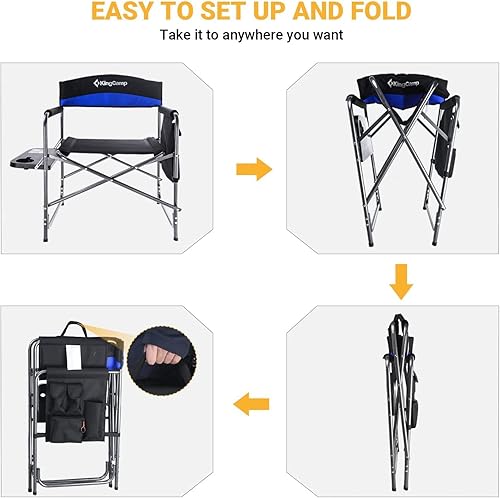 EASY TO SET UP AND FOLD
Take it to anywhere you want

KingCamp

KingCamp