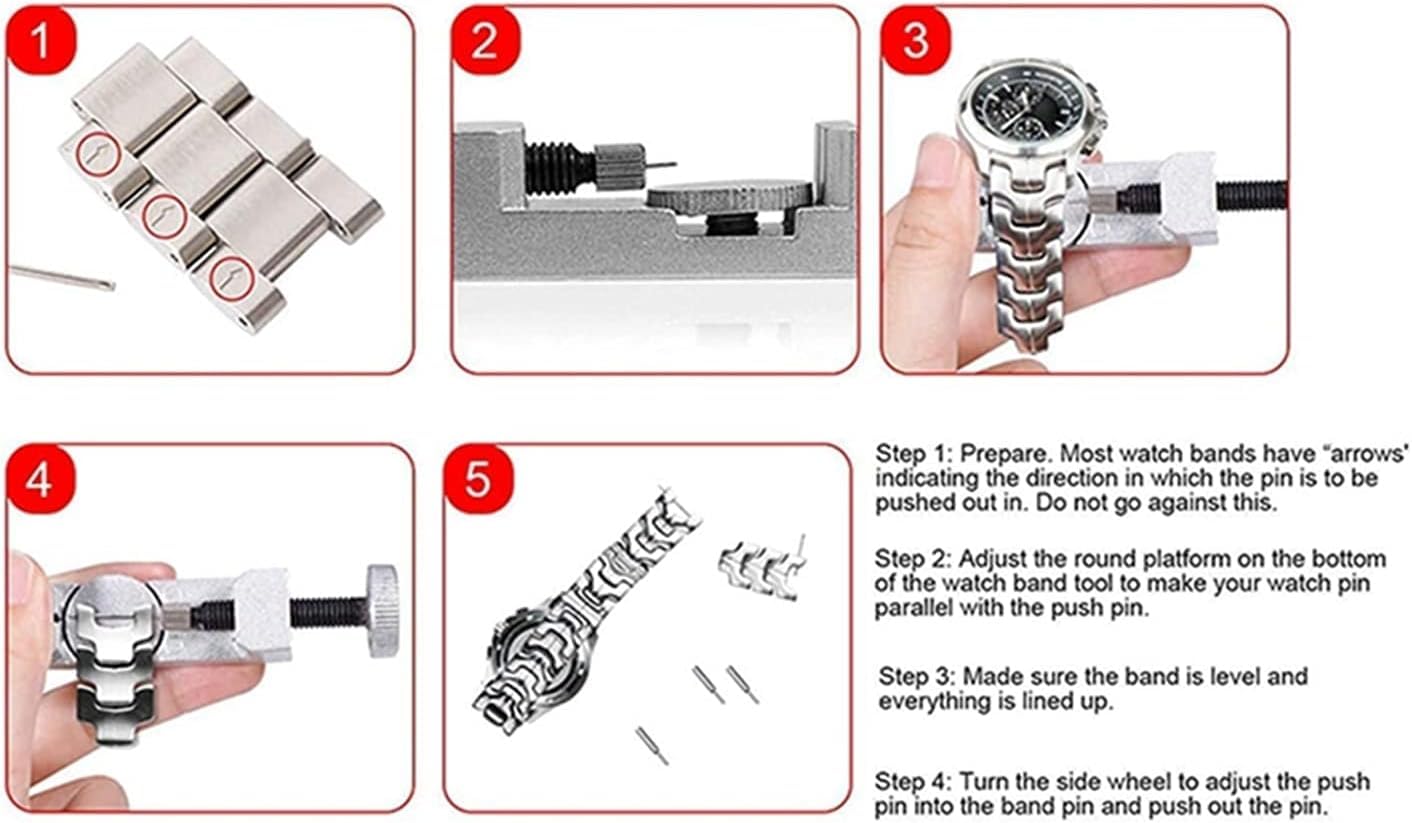 1

2

3

4

5

Step 1: Prepare. Most watch bands have "arrows' indicating the direction in which the pin is to be pushed out in. Do not go against this.

Step 2: Adjust the round platform on the bottom of the watch band tool to make your watch pin parallel with the push pin.

Step 3: Made sure the band is level and everything is lined up.

Step 4: Turn the side wheel to adjust the push pin into the band pin and push out the pin.