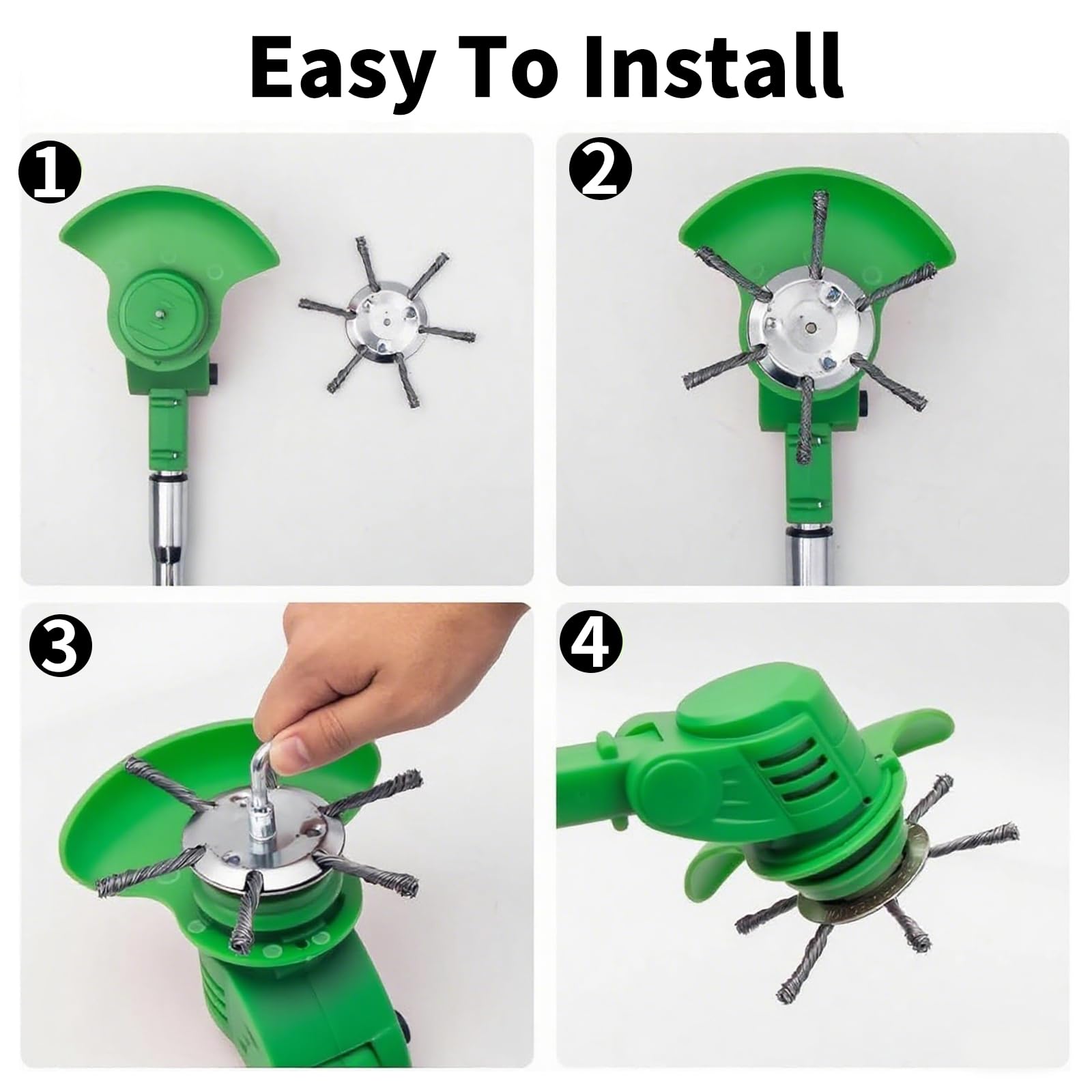 Easy To Install

1

2

3

4