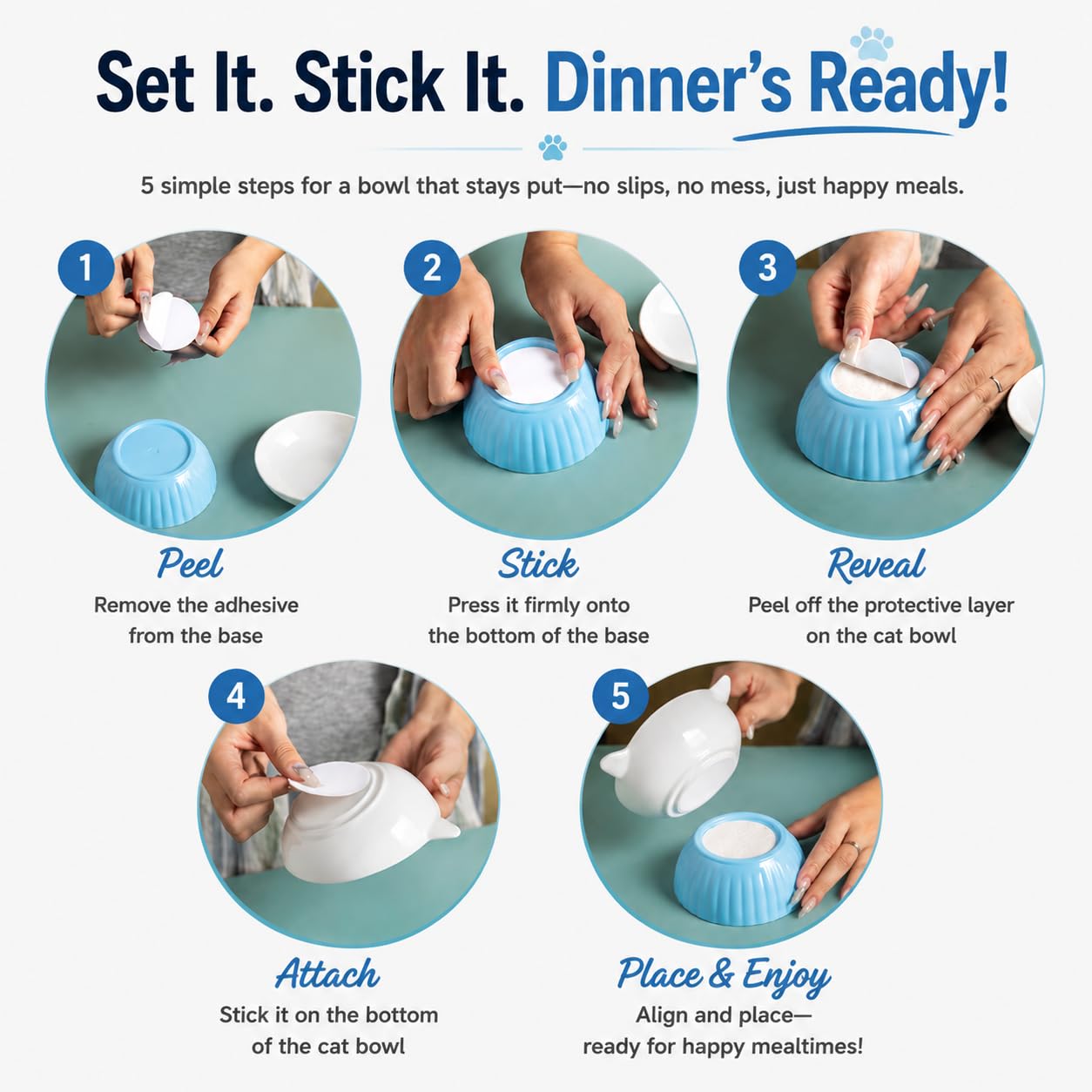 Set It. Stick It. Dinner's Ready!

5 simple steps for a bowl that stays put—no slips, no mess, just happy meals.

1

Peel

Remove the adhesive from the base

2

Stick

Press it firmly onto the bottom of the base

3

Reveal

Peel off the protective layer on the cat bowl

4

Attach

Stick it on the bottom of the cat bowl

5

Place & Enjoy

Align and place— ready for happy mealtimes!