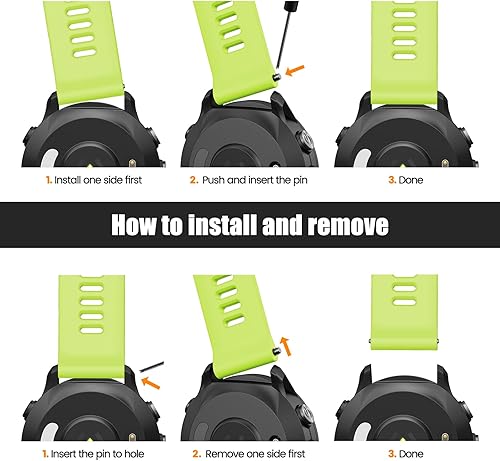 1. Install one side first

2. Push and insert the pin

3. Done

How to install and remove

1. Insert the pin to hole

2. Remove one side first

3. Done