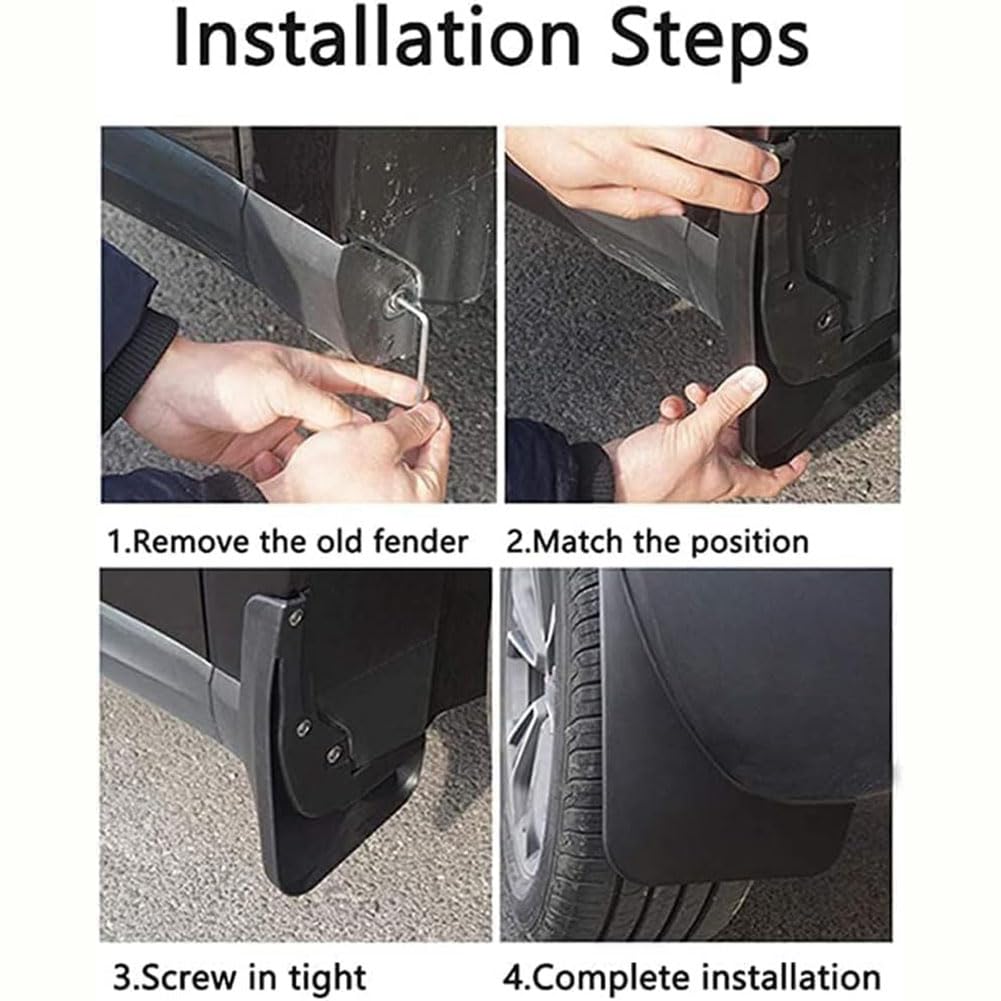 Installation Steps

1.Remove the old fender

2.Match the position

3.Screw in tight

4.Complete installation