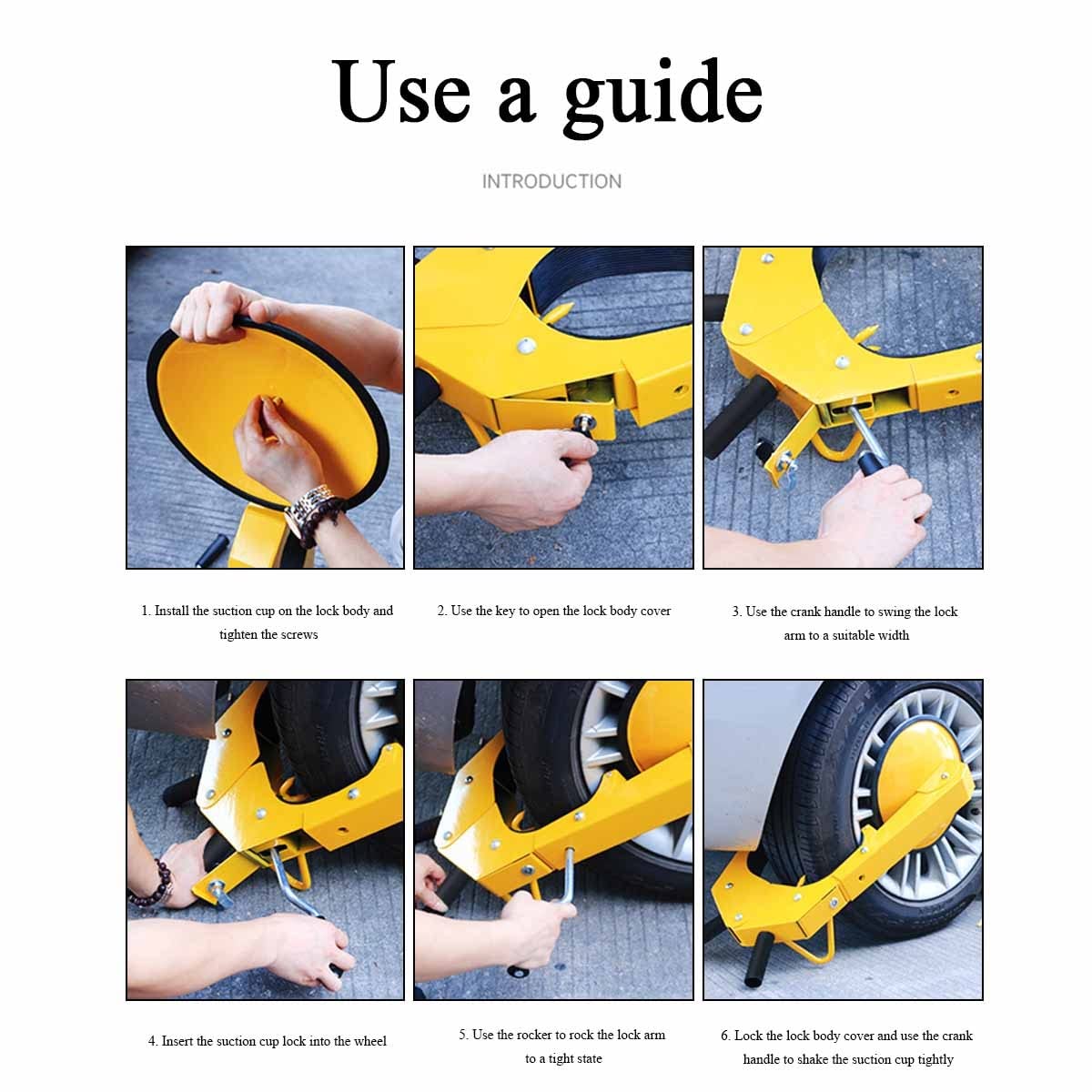 Use a guide

INTRODUCTION

1. Install the suction cup on the lock body and tighten the screws

2. Use the key to open the lock body cover

3. Use the crank handle to swing the lock arm to a suitable width

4. Insert the suction cup lock into the wheel

5. Use the rocker to rock the lock arm to a tight state

6. Lock the lock body cover and use the crank handle to shake the suction cup tightly