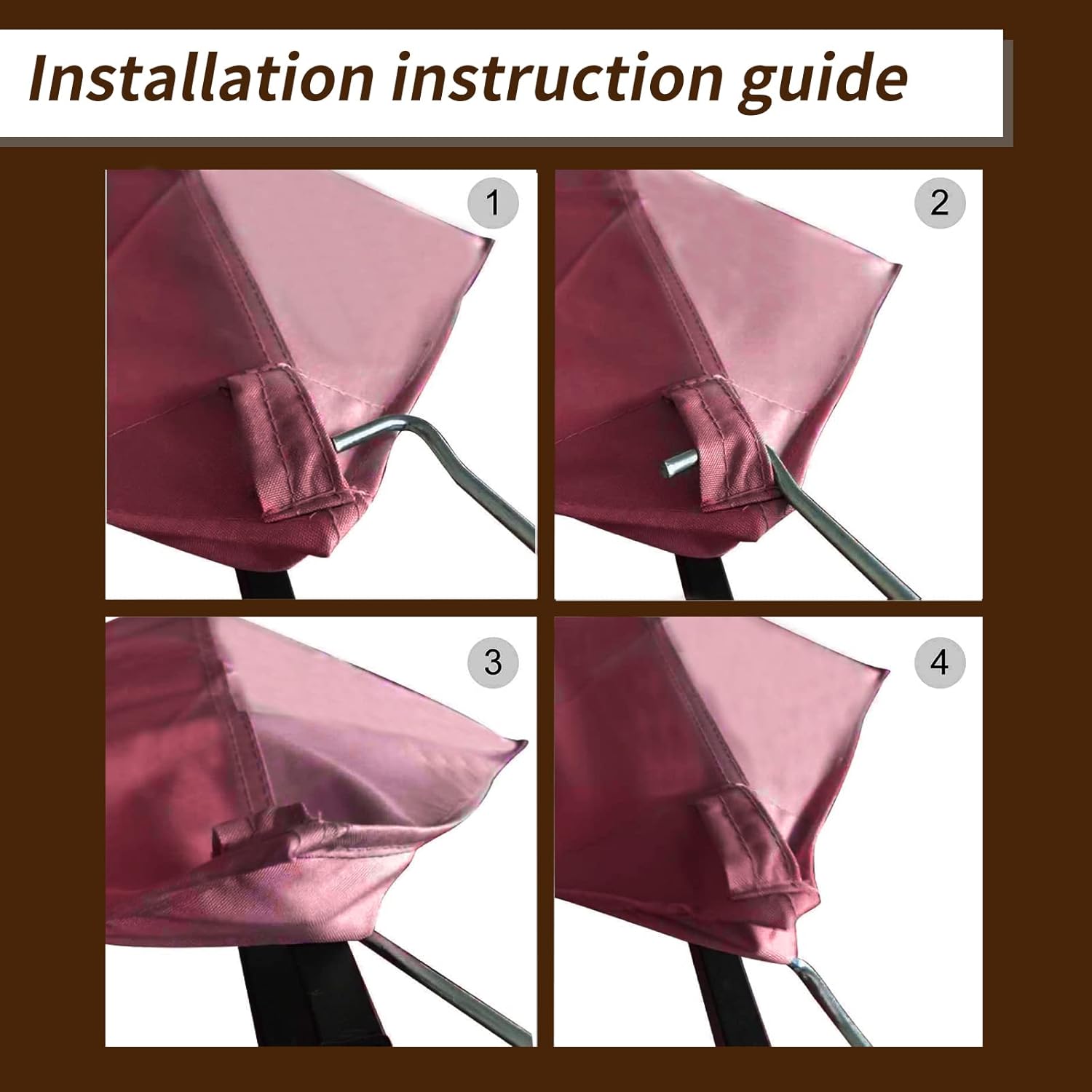 Installation instruction guide

1

2

3

4