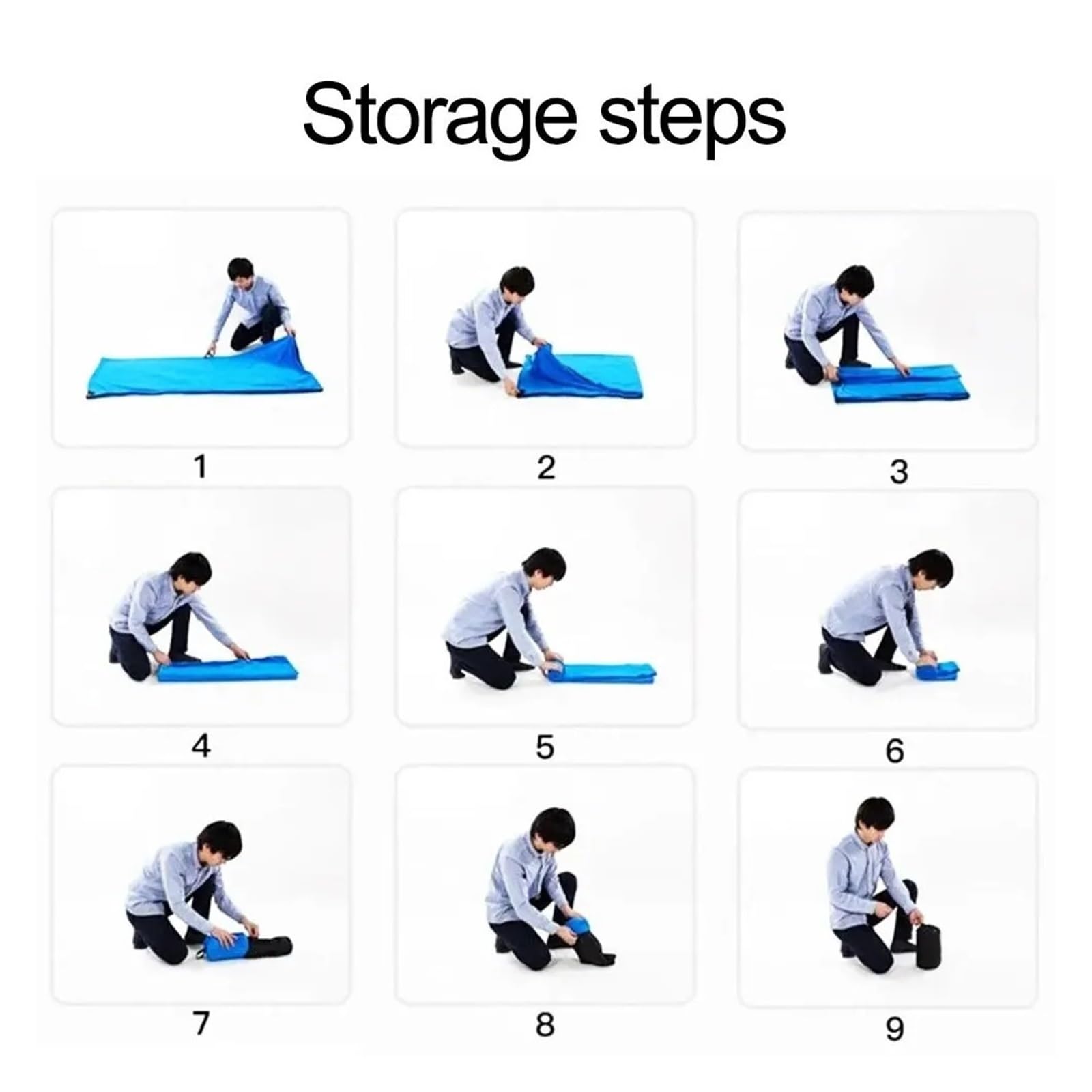 Storage steps

1

2

3

4

5

6

7

8

9