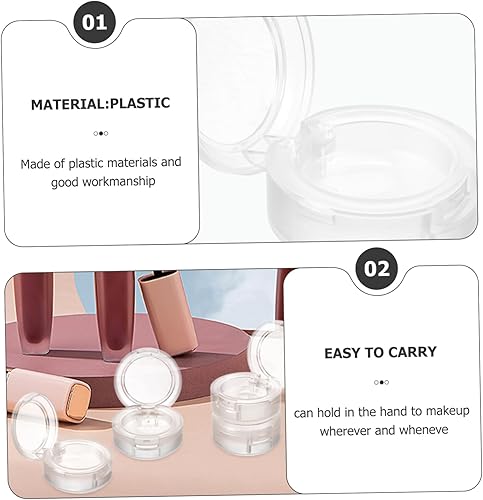 01

MATERIAL:PLASTIC

Made of plastic materials and good workmanship

02

EASY TO CARRY

can hold in the hand to makeup wherever and wheneve