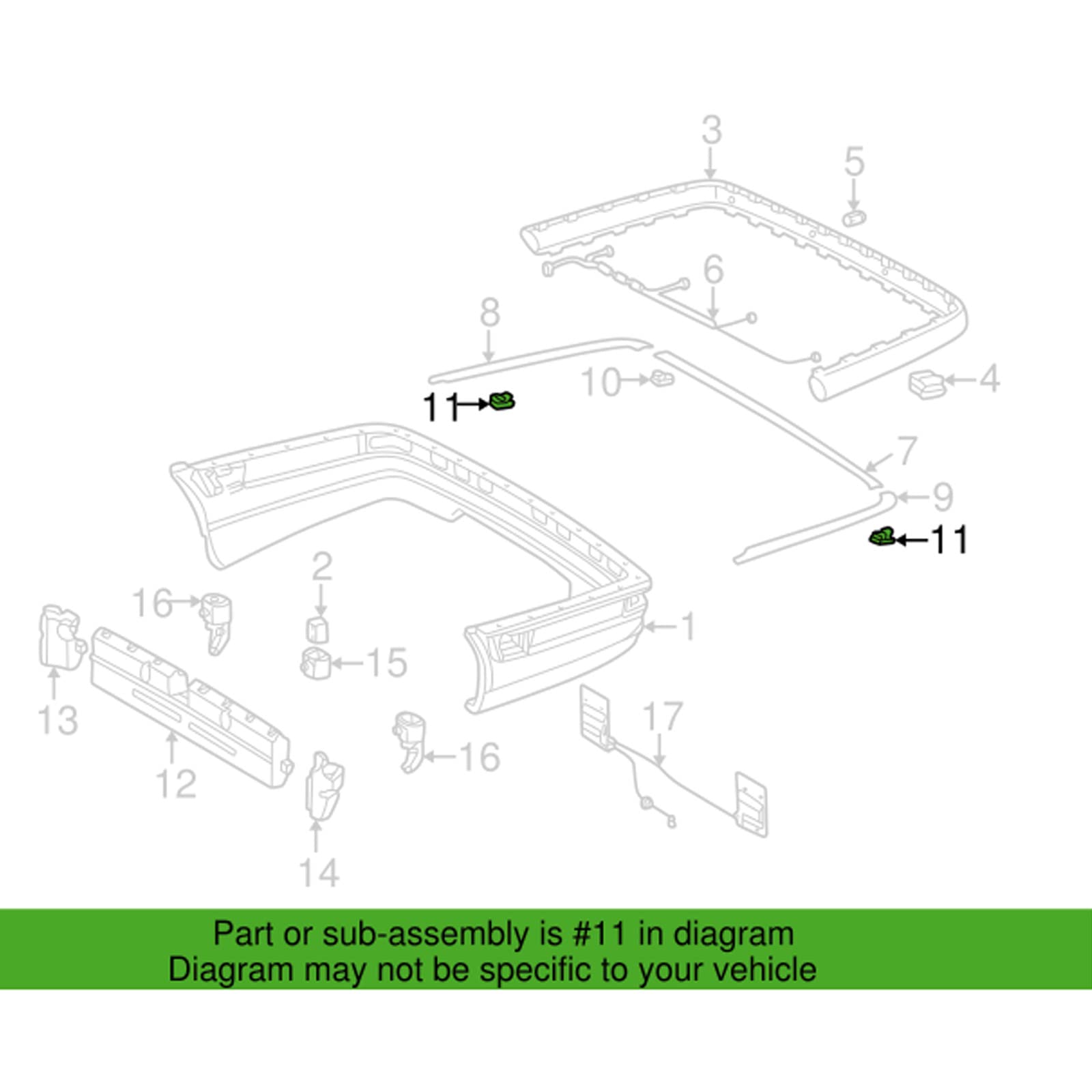 3
5
6
8
10
4
11
7
9
11
2
16
1
15
13
17
12
16
14

Part or sub-assembly is #11 in diagram
Diagram may not be specific to your vehicle