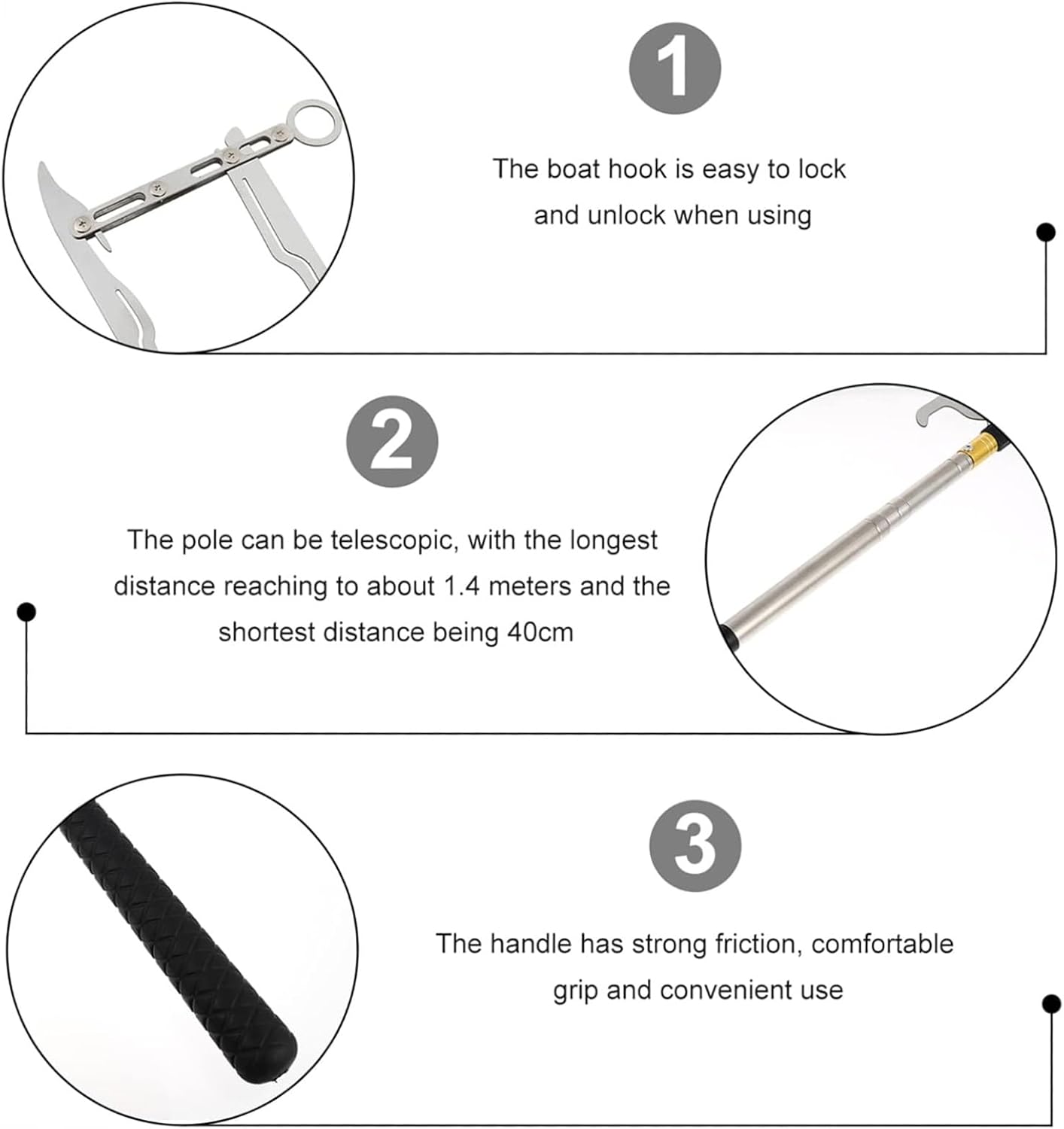 1

The boat hook is easy to lock and unlock when using

2

The pole can be telescopic, with the longest distance reaching to about 1.4 meters and the shortest distance being 40cm

3

The handle has strong friction, comfortable grip and convenient use