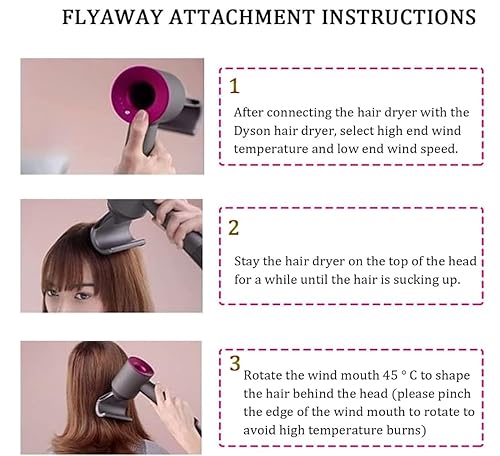 FLYAWAY ATTACHMENT INSTRUCTIONS

1

After connecting the hair dryer with the Dyson hair dryer, select high end wind temperature and low end wind speed.

2

Stay the hair dryer on the top of the head for a while until the hair is sucking up.

3

Rotate the wind mouth 45 ° C to shape the hair behind the head (please pinch the edge of the wind mouth to rotate to avoid high temperature burns)