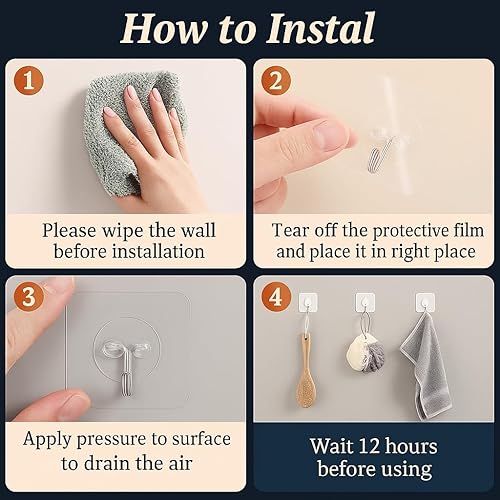 How to Instal

1

Please wipe the wall before installation

2

Tear off the protective film and place it in right place

3

Apply pressure to surface to drain the air

4

Wait 12 hours before using