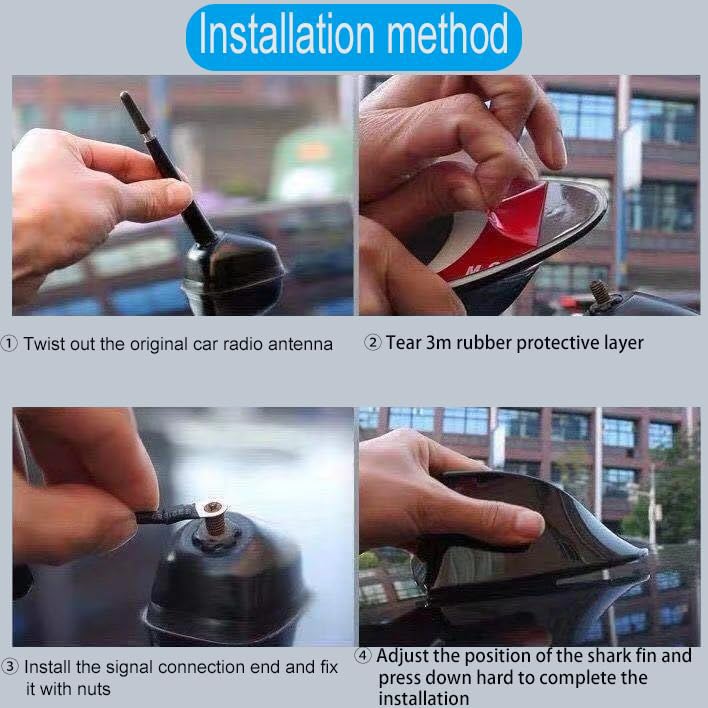 Installation method

① Twist out the original car radio antenna

② Tear 3m rubber protective layer

③ Install the signal connection end and fix it with nuts

④ Adjust the position of the shark fin and press down hard to complete the installation