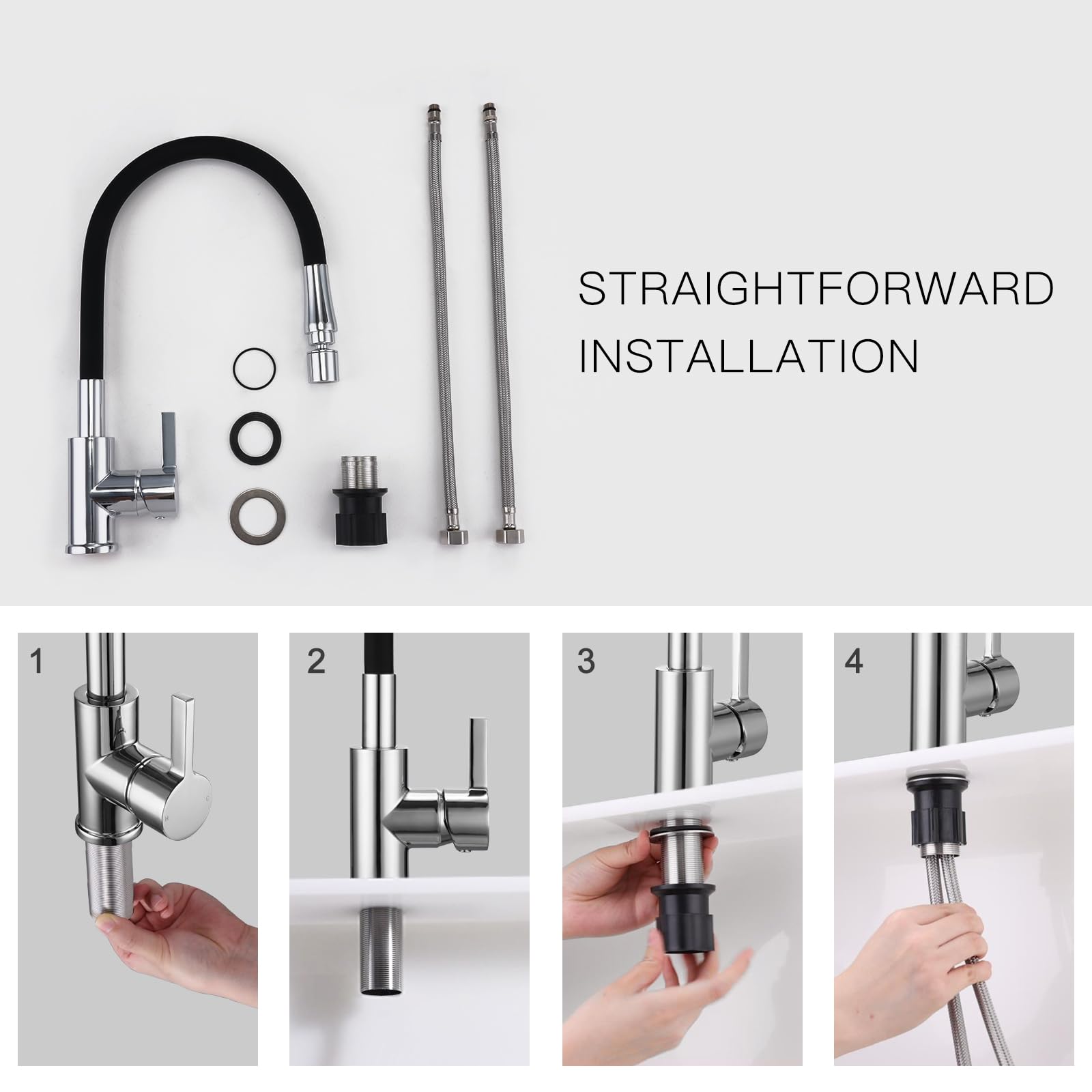 STRAIGHTFORWARD INSTALLATION

1

2

3

4