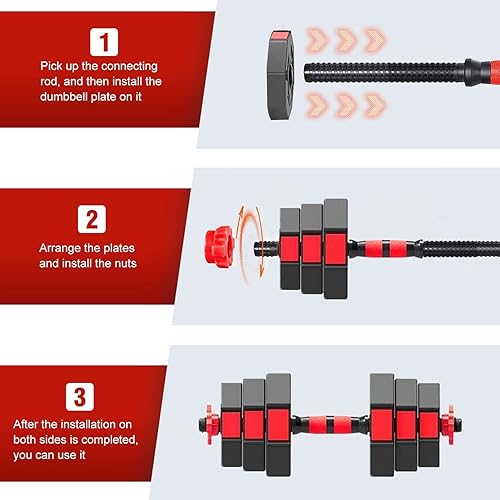 1
Pick up the connecting rod, and then install the dumbbell plate on it

2
Arrange the plates and install the nuts

3
After the installation on both sides is completed, you can use it