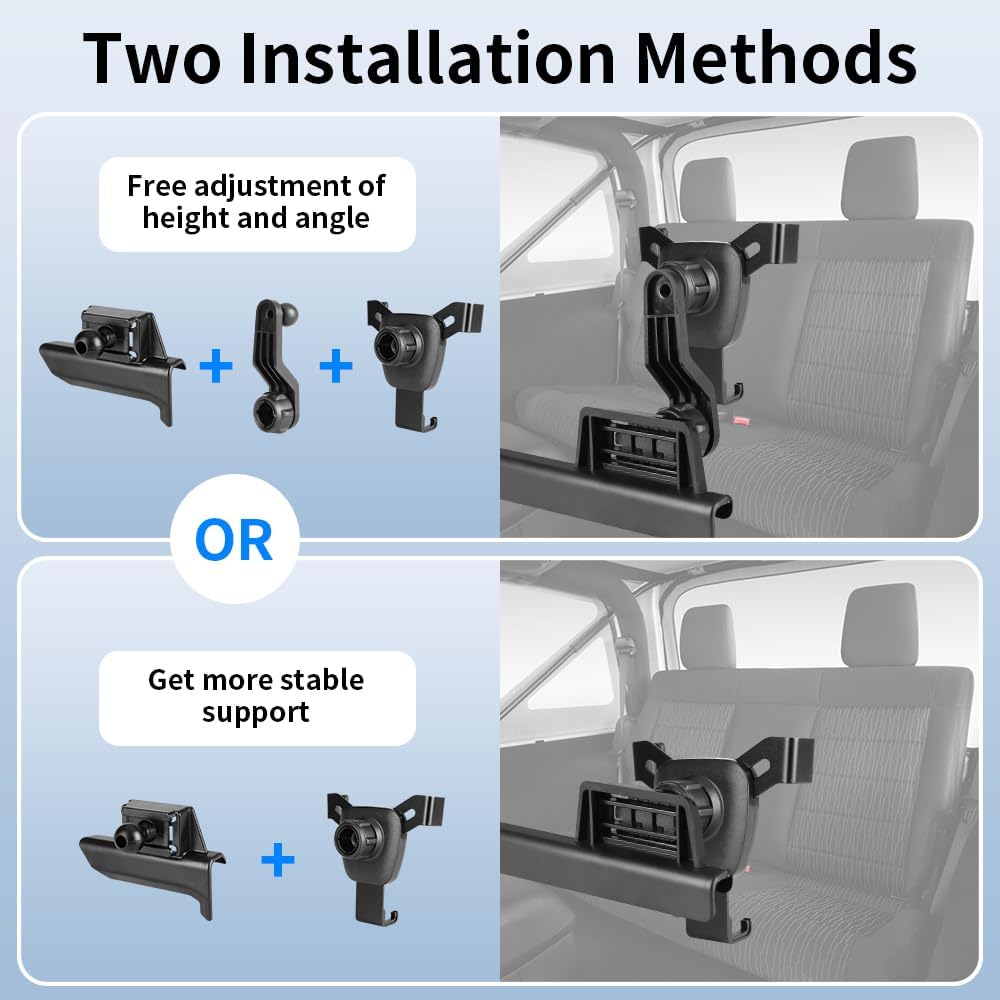 Two Installation Methods

Free adjustment of height and angle

+ +

OR

Get more stable support

+