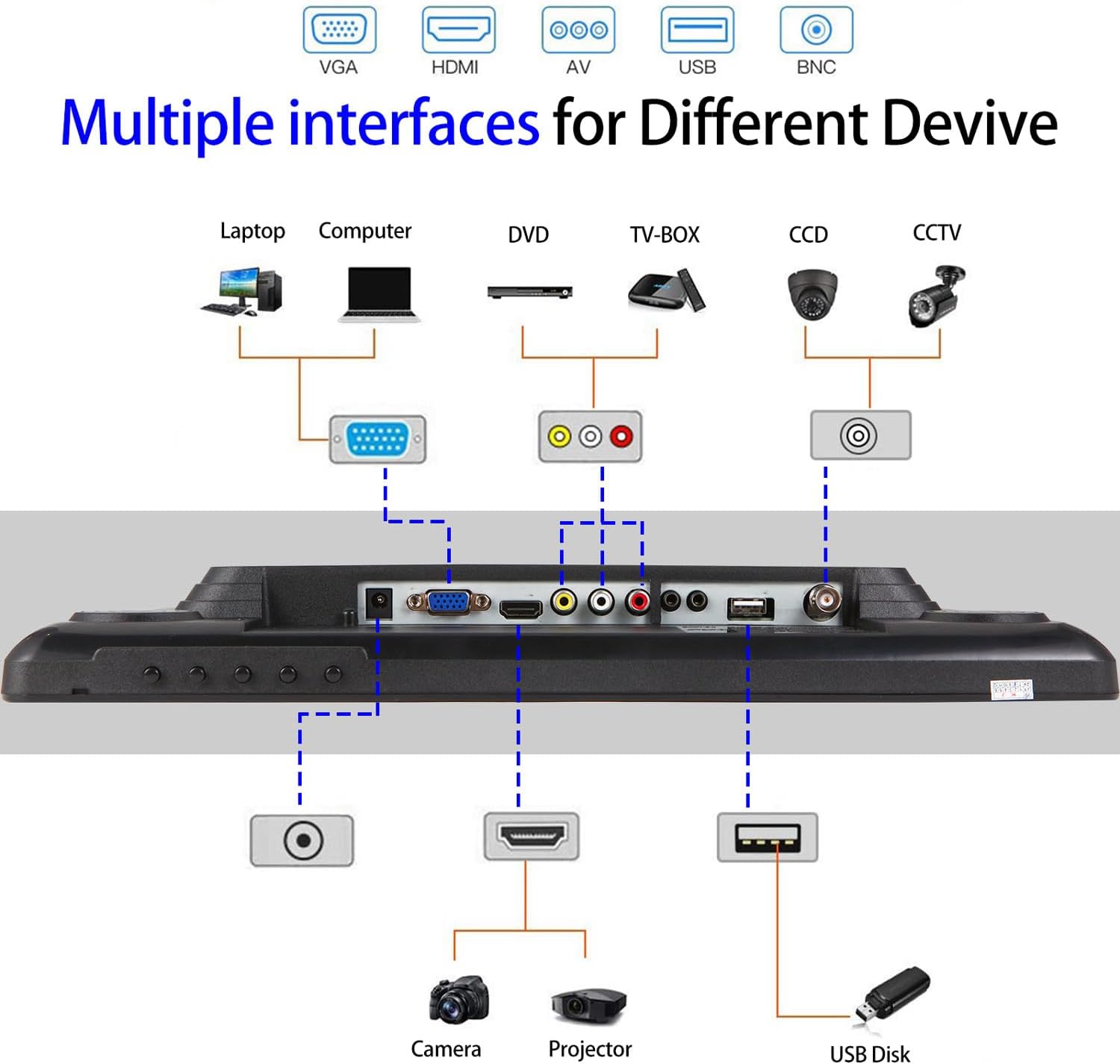 VGA HDMI AV USB BNC

Multiple interfaces for Different Devive

Laptop Computer DVD TV-BOX CCD CCTV

Camera Projector USB Disk