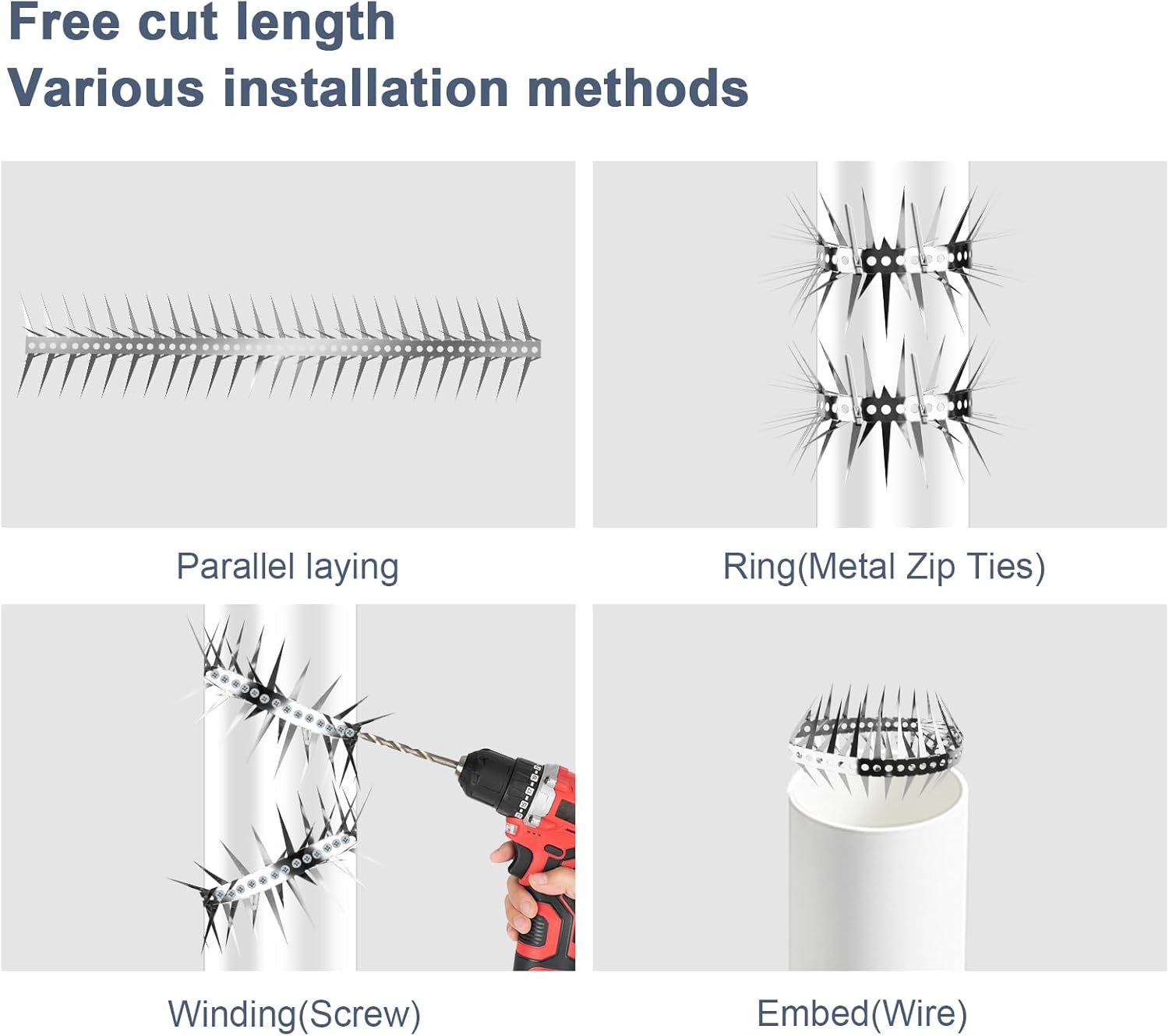 Free cut length
Various installation methods

Parallel laying

Ring(Metal Zip Ties)

Winding(Screw)

Embed(Wire)