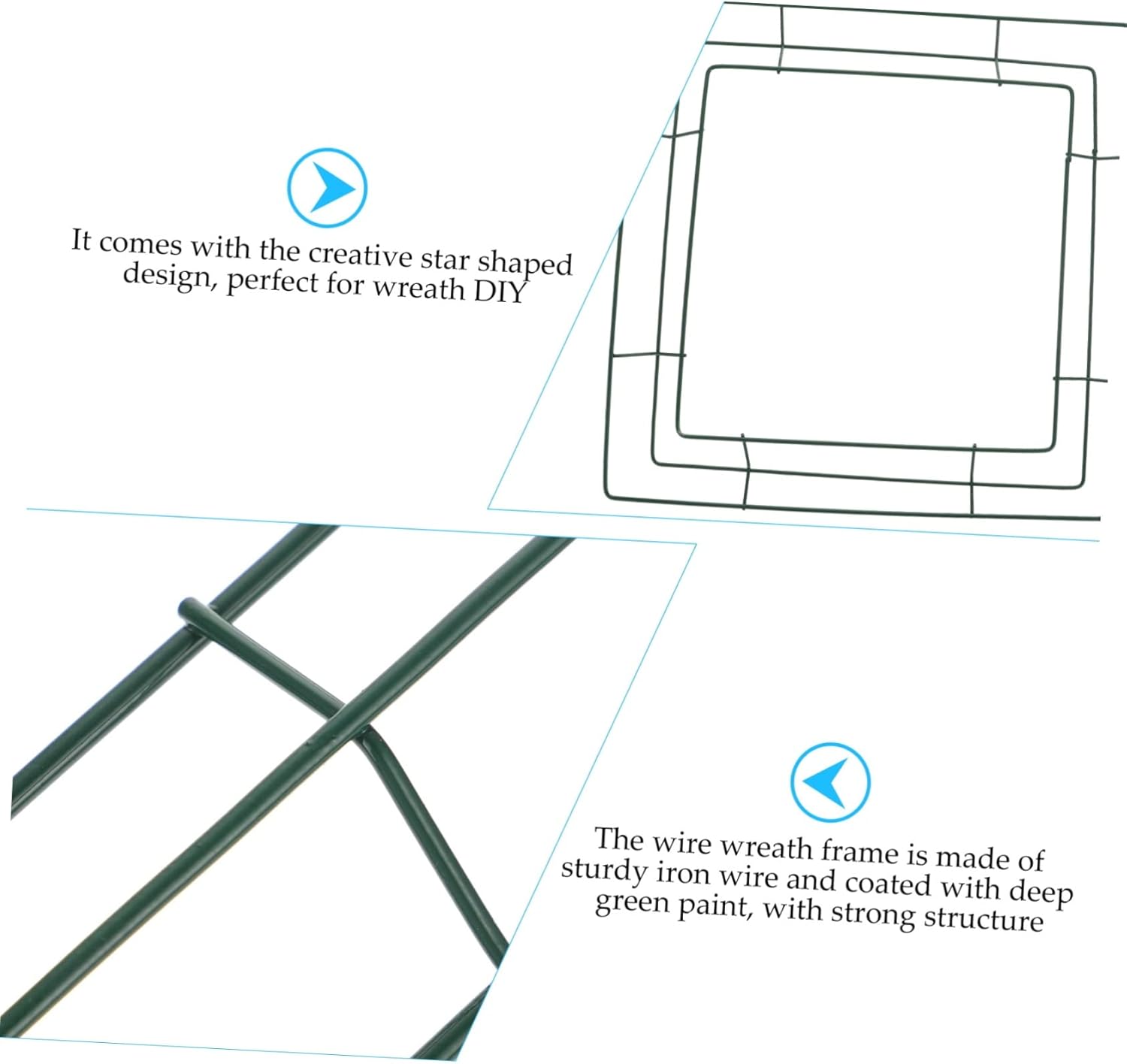 It comes with the creative star shaped design, perfect for wreath DIY

The wire wreath frame is made of sturdy iron wire and coated with deep green paint, with strong structure