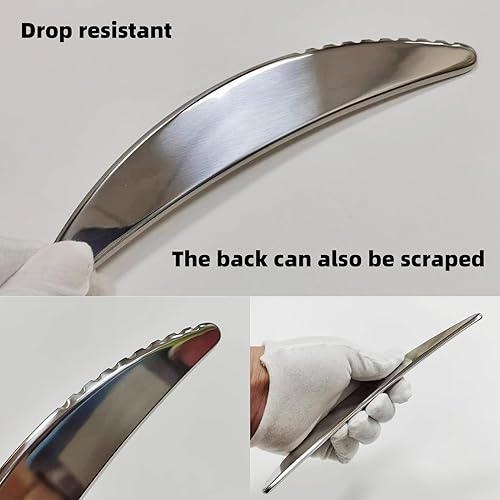 Drop resistant

The back can also be scraped