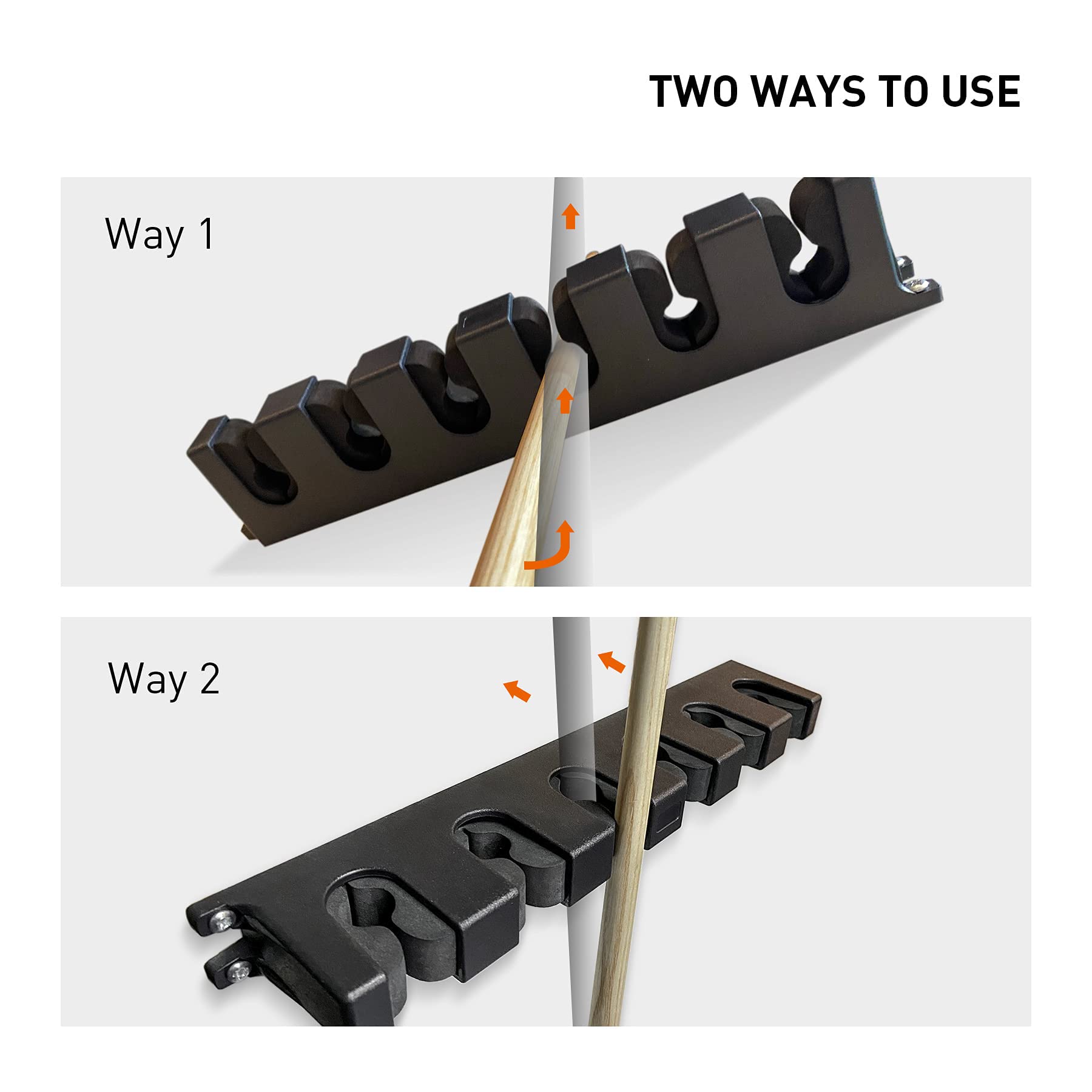 TWO WAYS TO USE

Way 1

Way 2