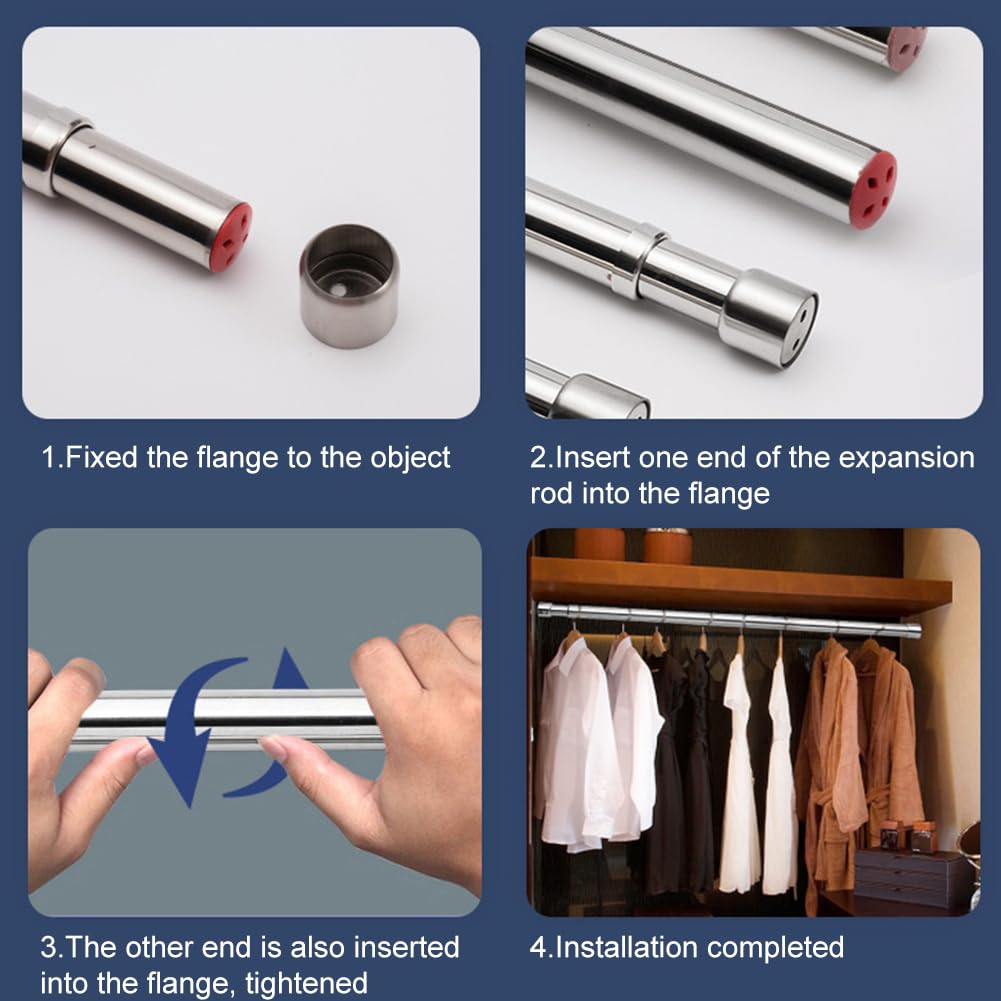 1.Fixed the flange to the object

2.Insert one end of the expansion rod into the flange

3.The other end is also inserted into the flange, tightened

4.Installation completed