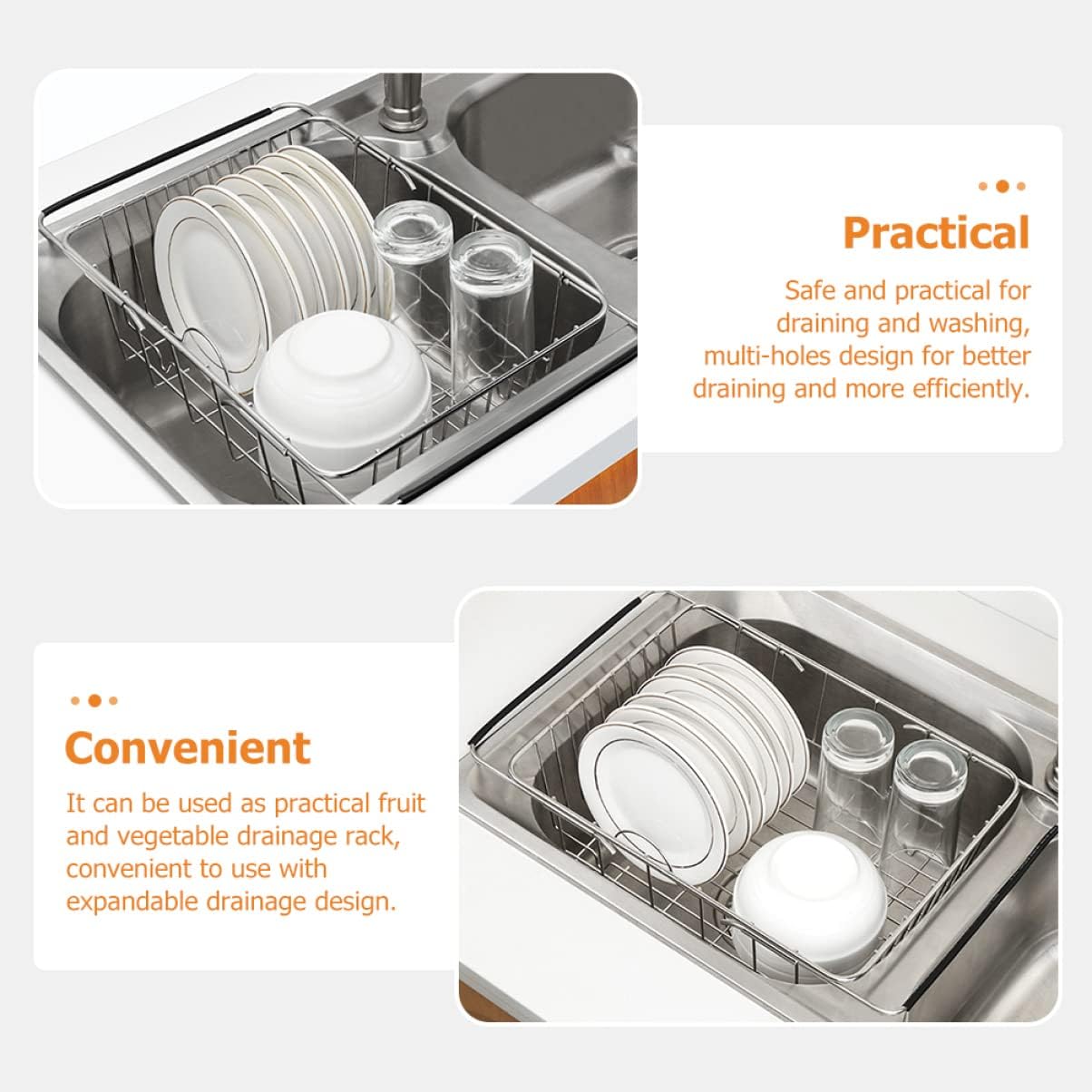 Practical

Safe and practical for draining and washing, multi-holes design for better draining and more efficiently.

Convenient

It can be used as practical fruit and vegetable drainage rack, convenient to use with expandable drainage design.