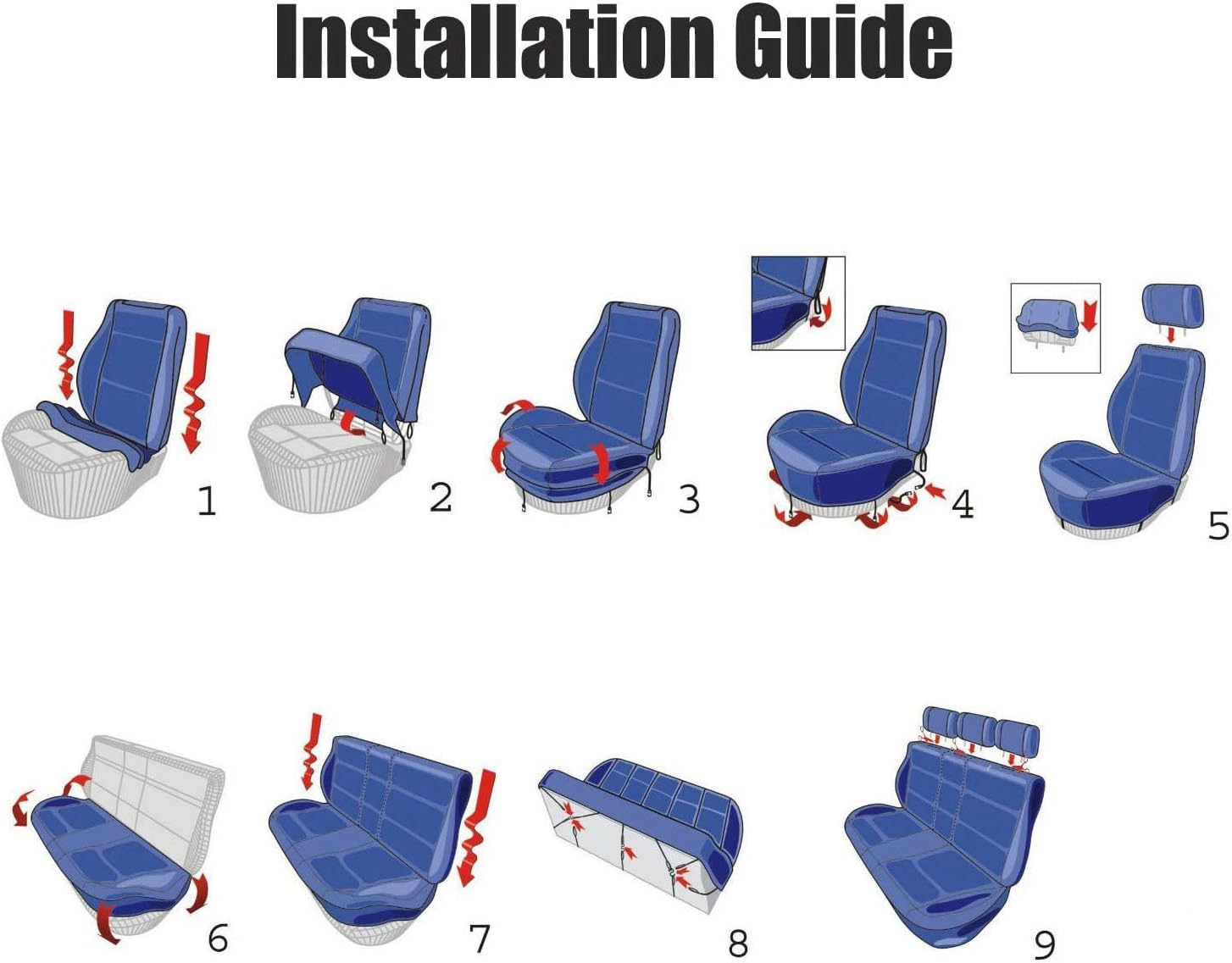 Installation Guide

1

2

3

4

5

6

7

8

9