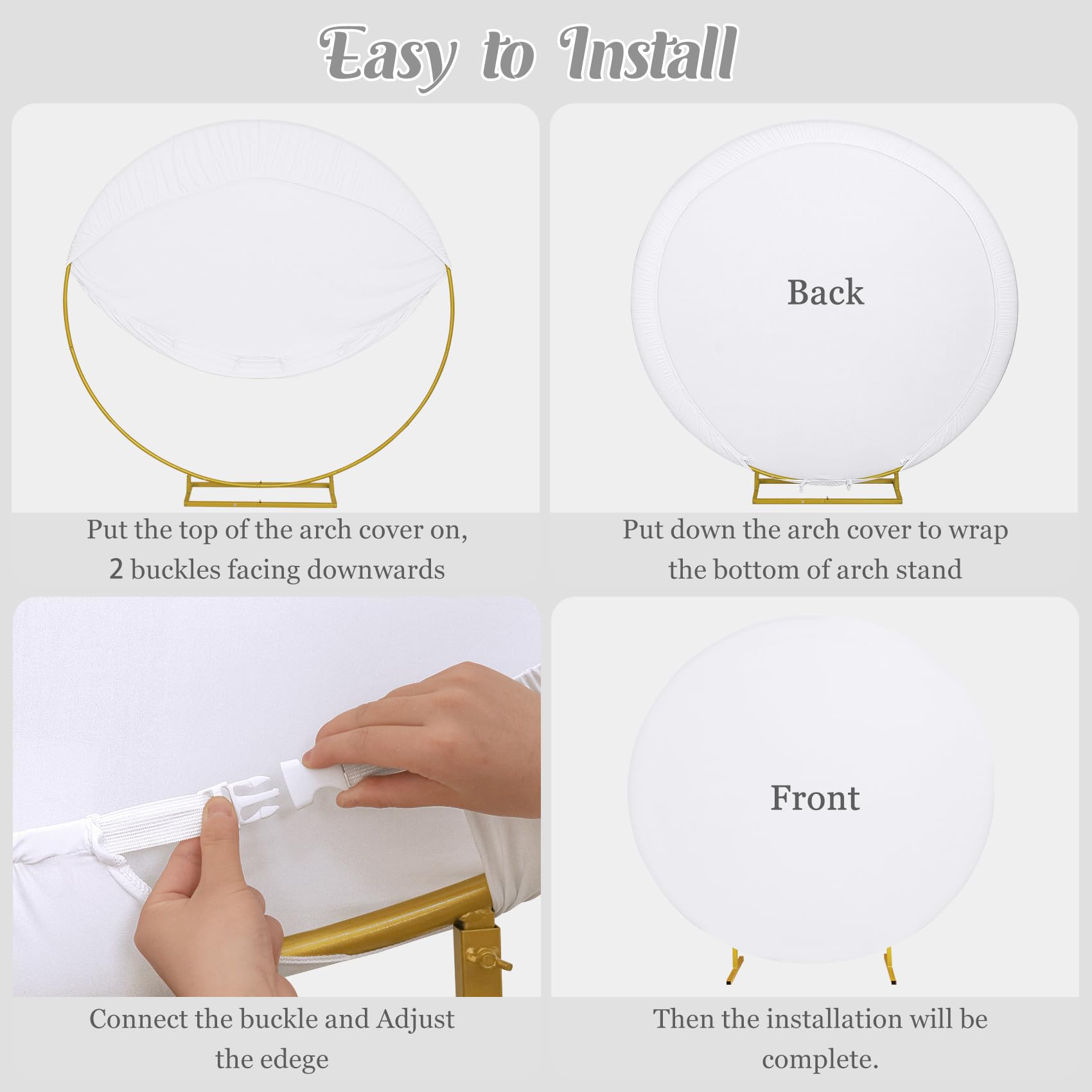 Easy to Install

Put the top of the arch cover on, 2 buckles facing downwards

Back

Put down the arch cover to wrap the bottom of arch stand

Connect the buckle and Adjust the edege

Front

Then the installation will be complete.