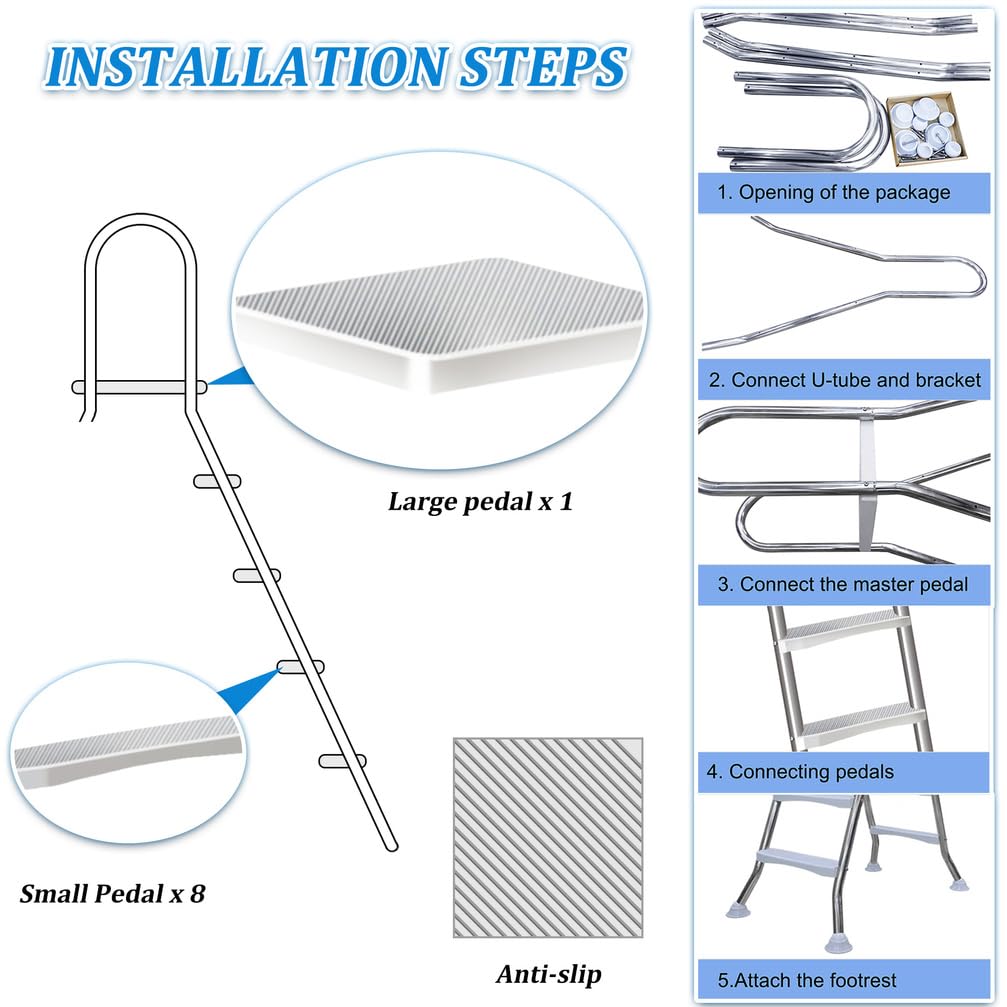 INSTALLATION STEPS

Large pedal x 1

Small Pedal x 8

Anti-slip

1. Opening of the package

2. Connect U-tube and bracket

3. Connect the master pedal

4. Connecting pedals

5.Attach the footrest