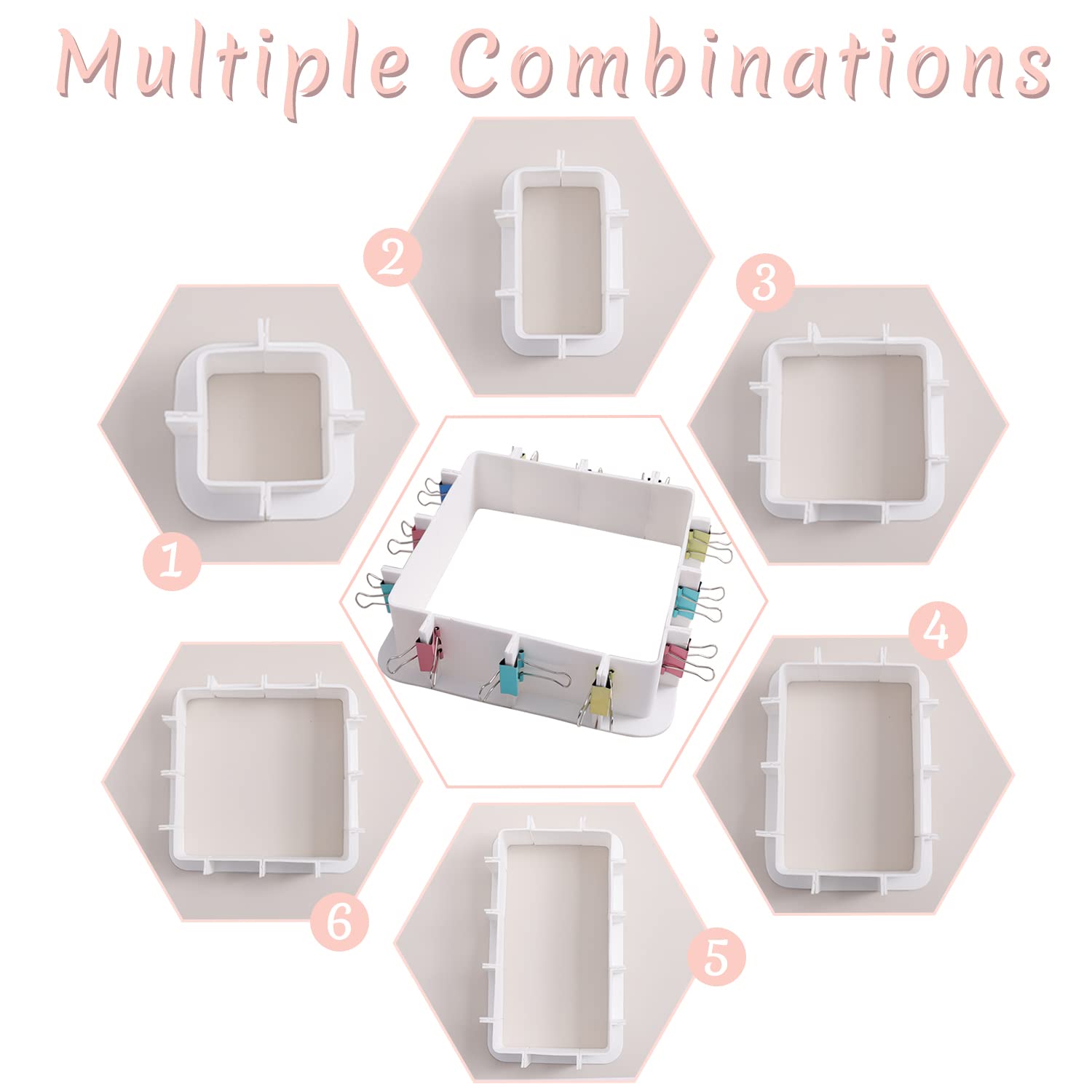 Multiple Combinations

2

3

1

4

6

5