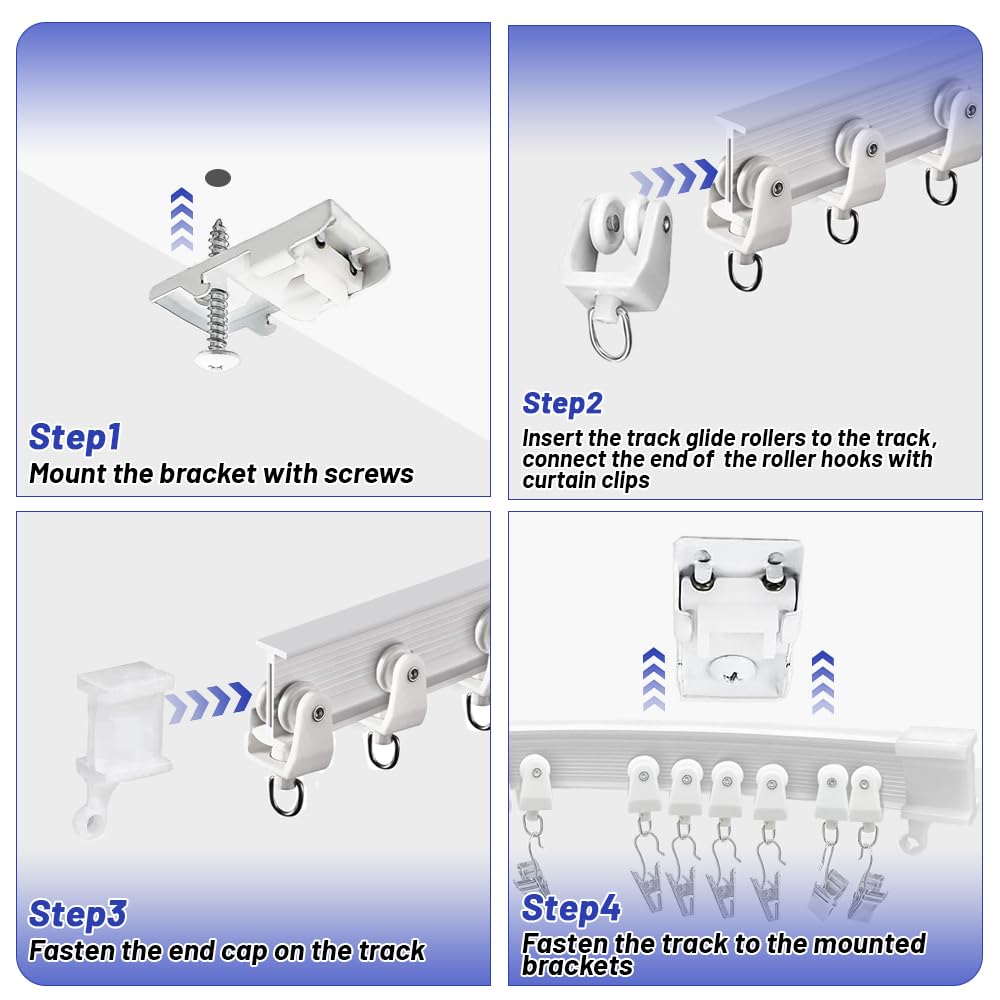 Step1
Mount the bracket with screws

Step2
Insert the track glide rollers to the track, connect the end of the roller hooks with curtain clips

Step3
Fasten the end cap on the track

Step4
Fasten the track to the mounted brackets