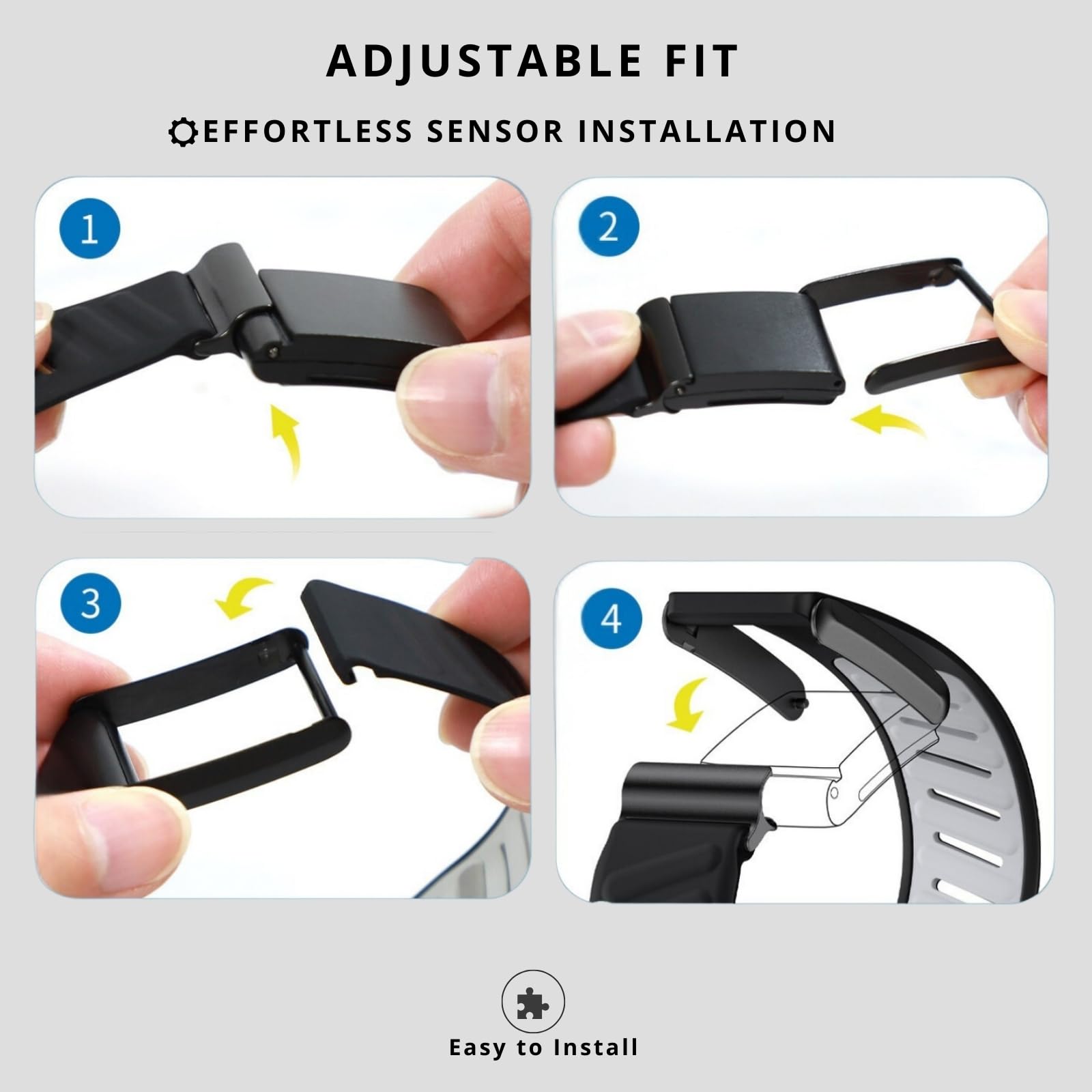 ADJUSTABLE FIT

EFFORTLESS SENSOR INSTALLATION

1

2

3

4

Easy to Install