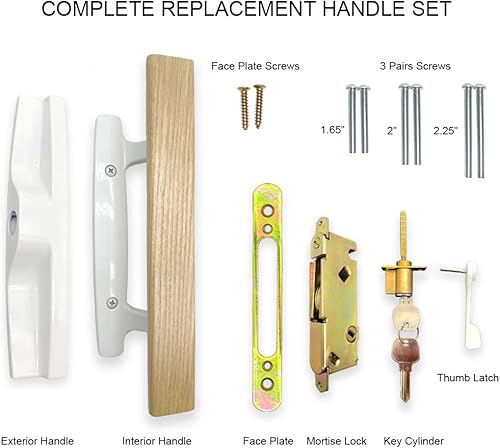 COMPLETE REPLACEMENT HANDLE SET

Face Plate Screws

3 Pairs Screws

1.65"

2"

2.25"

Thumb Latch

Exterior Handle

Interior Handle

Face Plate

Mortise Lock

Key Cylinder