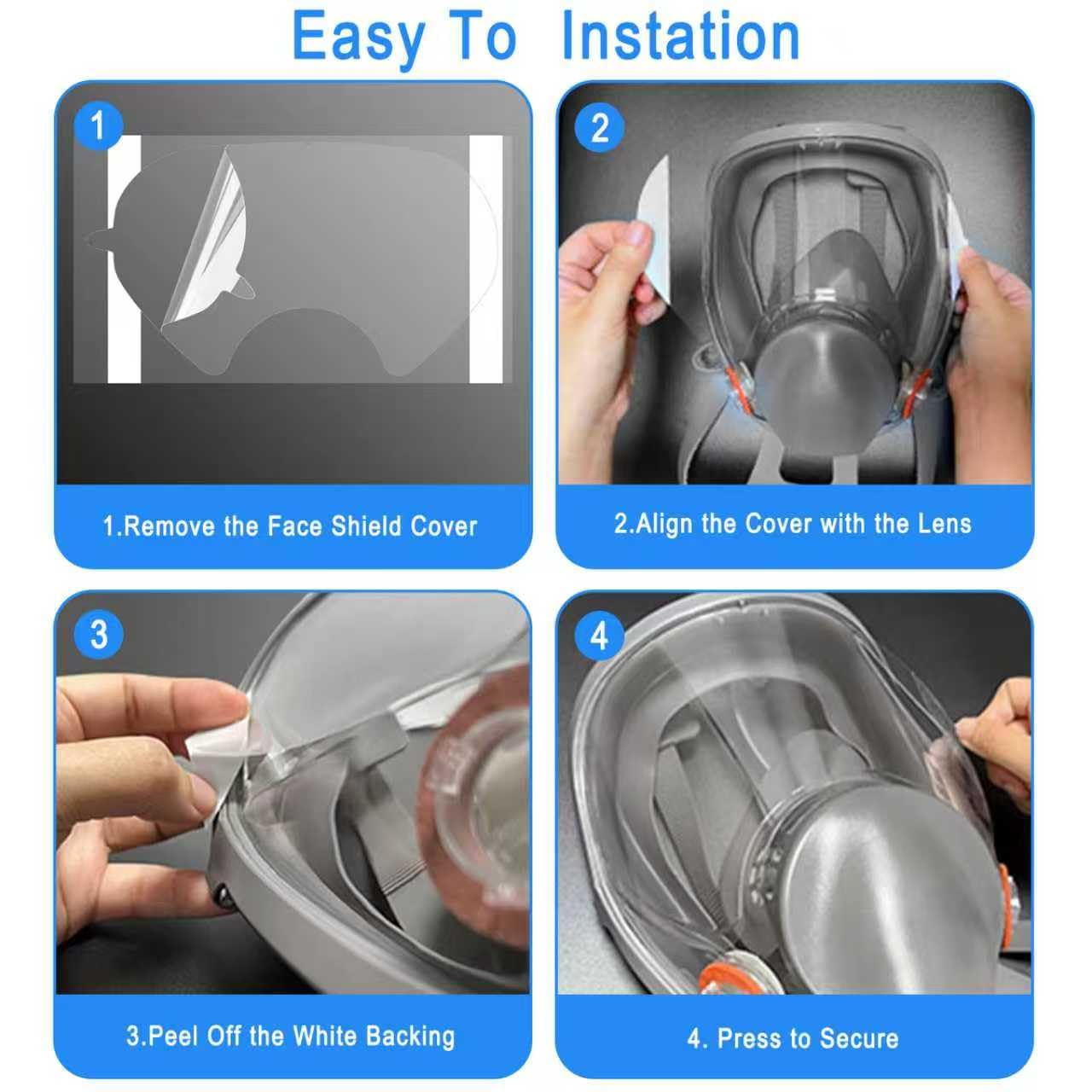 Easy To Instation

1

1.Remove the Face Shield Cover

2

2.Align the Cover with the Lens

3

3.Peel Off the White Backing

4

4. Press to Secure