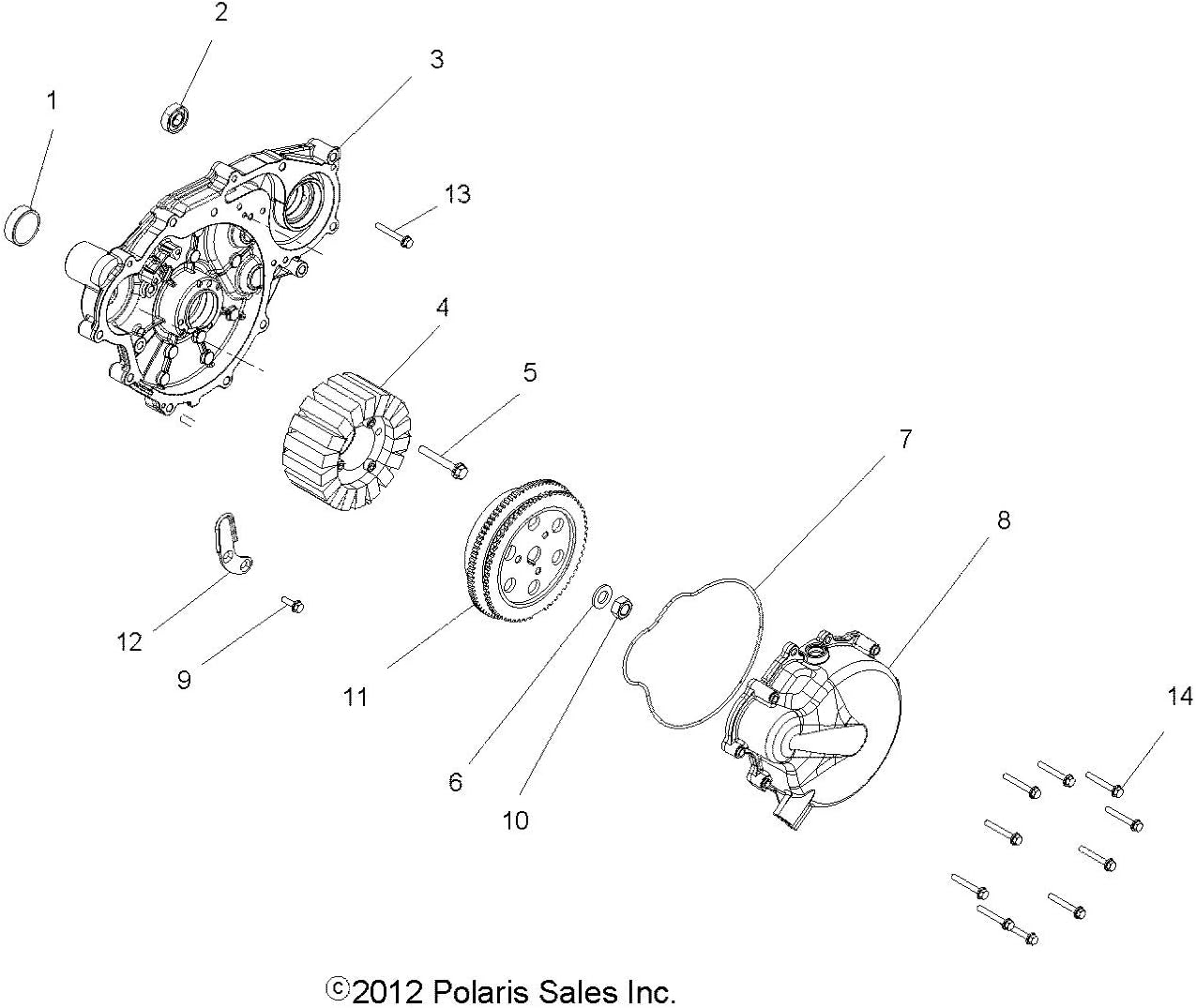 2
3
1
13
4
5
7
8
12
9
11
6
10
14
©2012 Polaris Sales Inc.