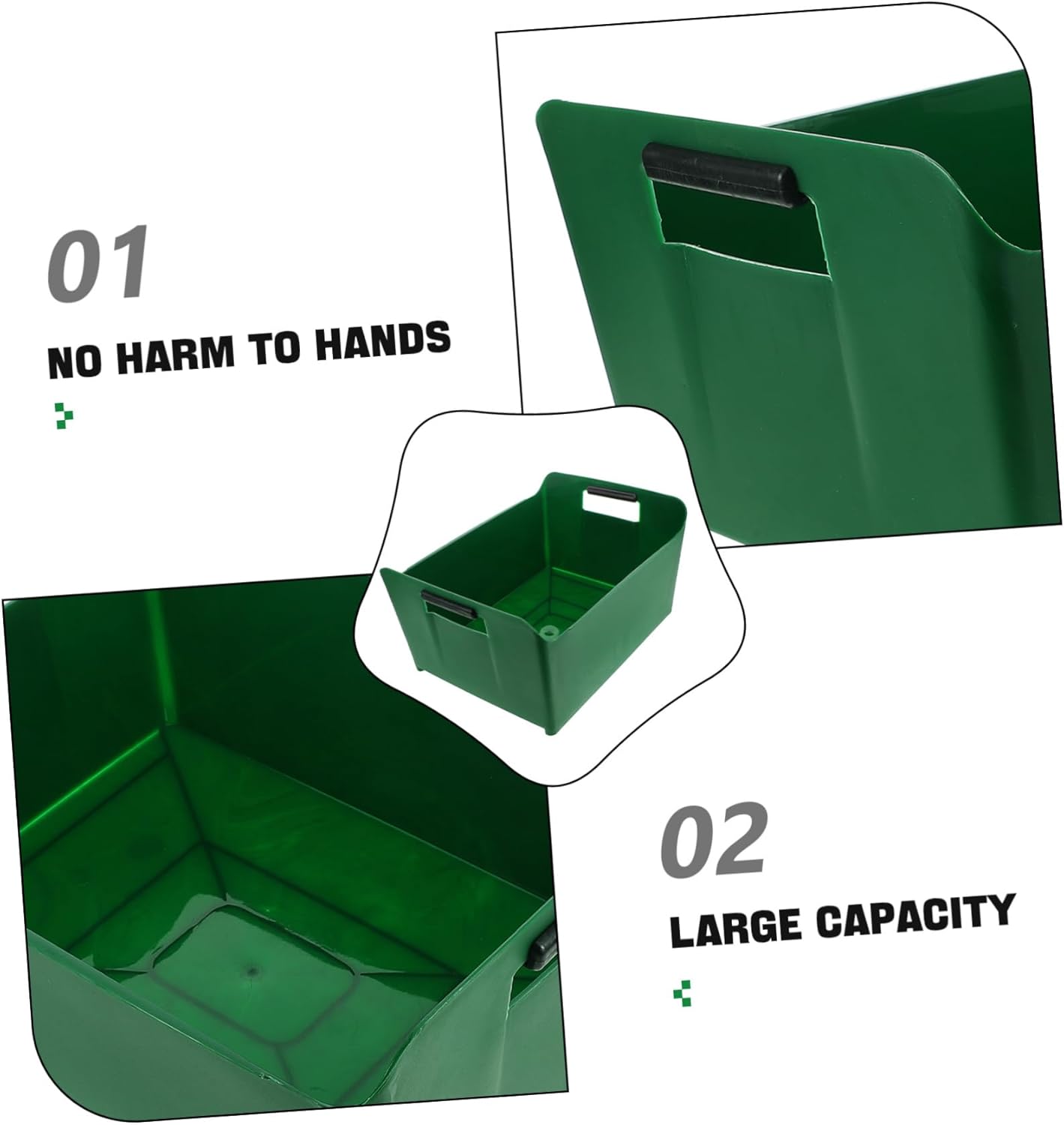 01

NO HARM TO HANDS

02

LARGE CAPACITY