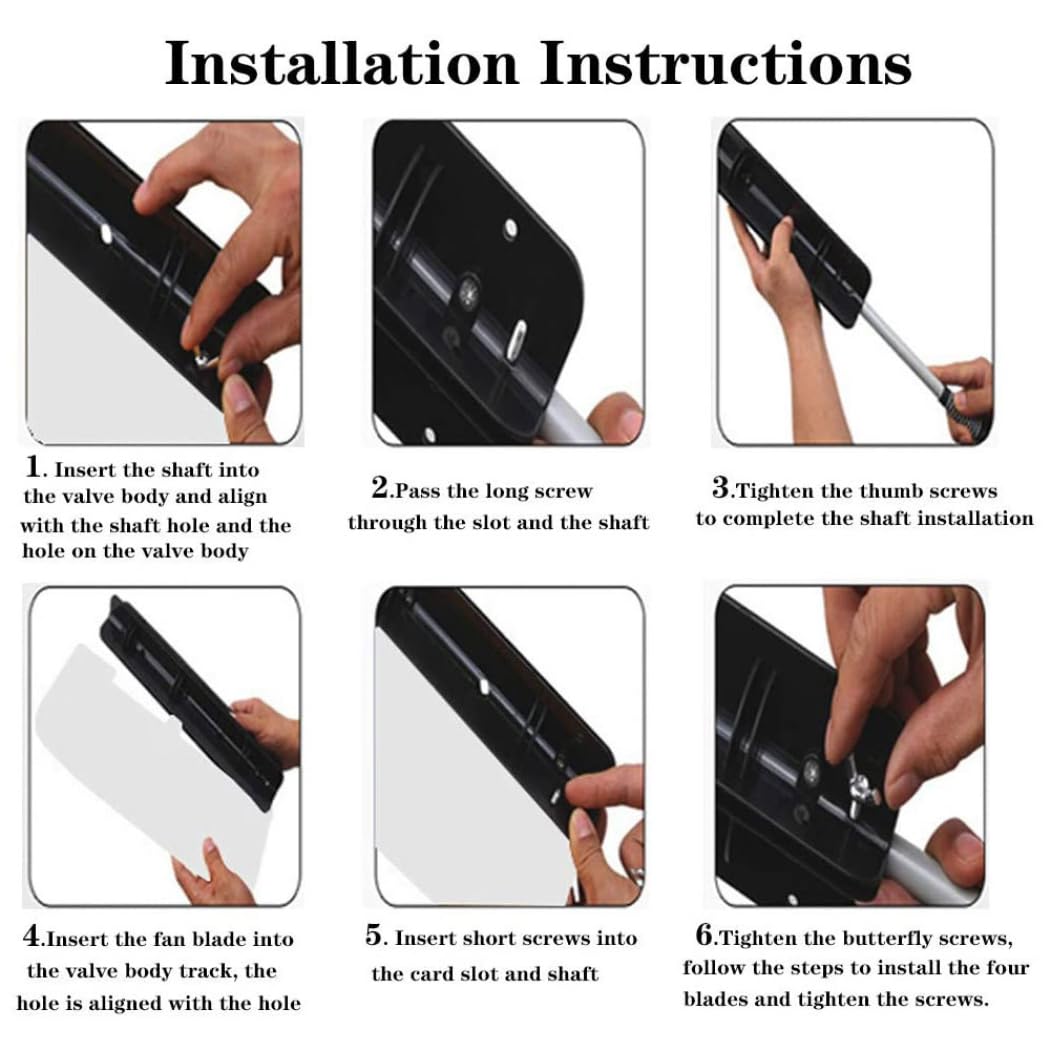 Installation Instructions

1. Insert the shaft into the valve body and align with the shaft hole and the hole on the valve body

2.Pass the long screw through the slot and the shaft

3.Tighten the thumb screws to complete the shaft installation

4.Insert the fan blade into the valve body track, the hole is aligned with the hole

5. Insert short screws into the card slot and shaft

6.Tighten the butterfly screws, follow the steps to install the four blades and tighten the screws.