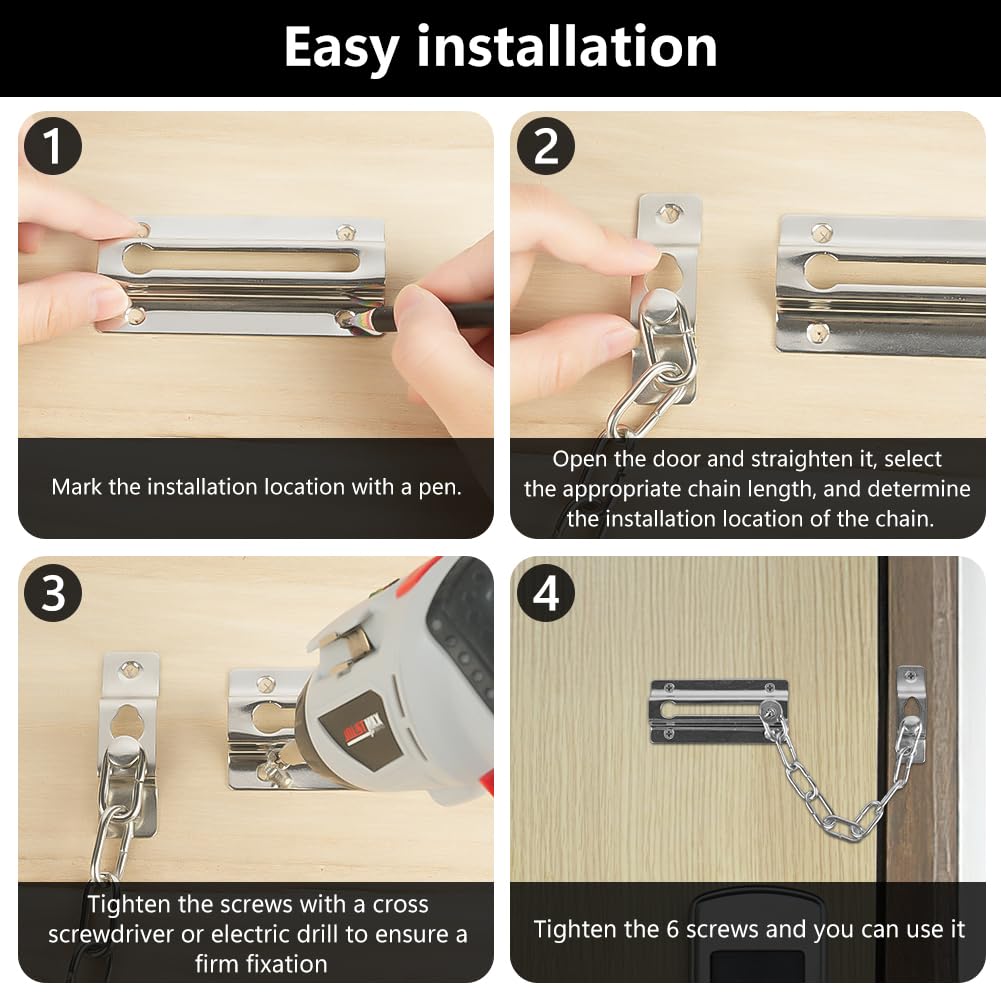 Easy installation

1

Mark the installation location with a pen.

2

Open the door and straighten it, select the appropriate chain length, and determine the installation location of the chain.

3

Tighten the screws with a cross screwdriver or electric drill to ensure a firm fixation

4

Tighten the 6 screws and you can use it