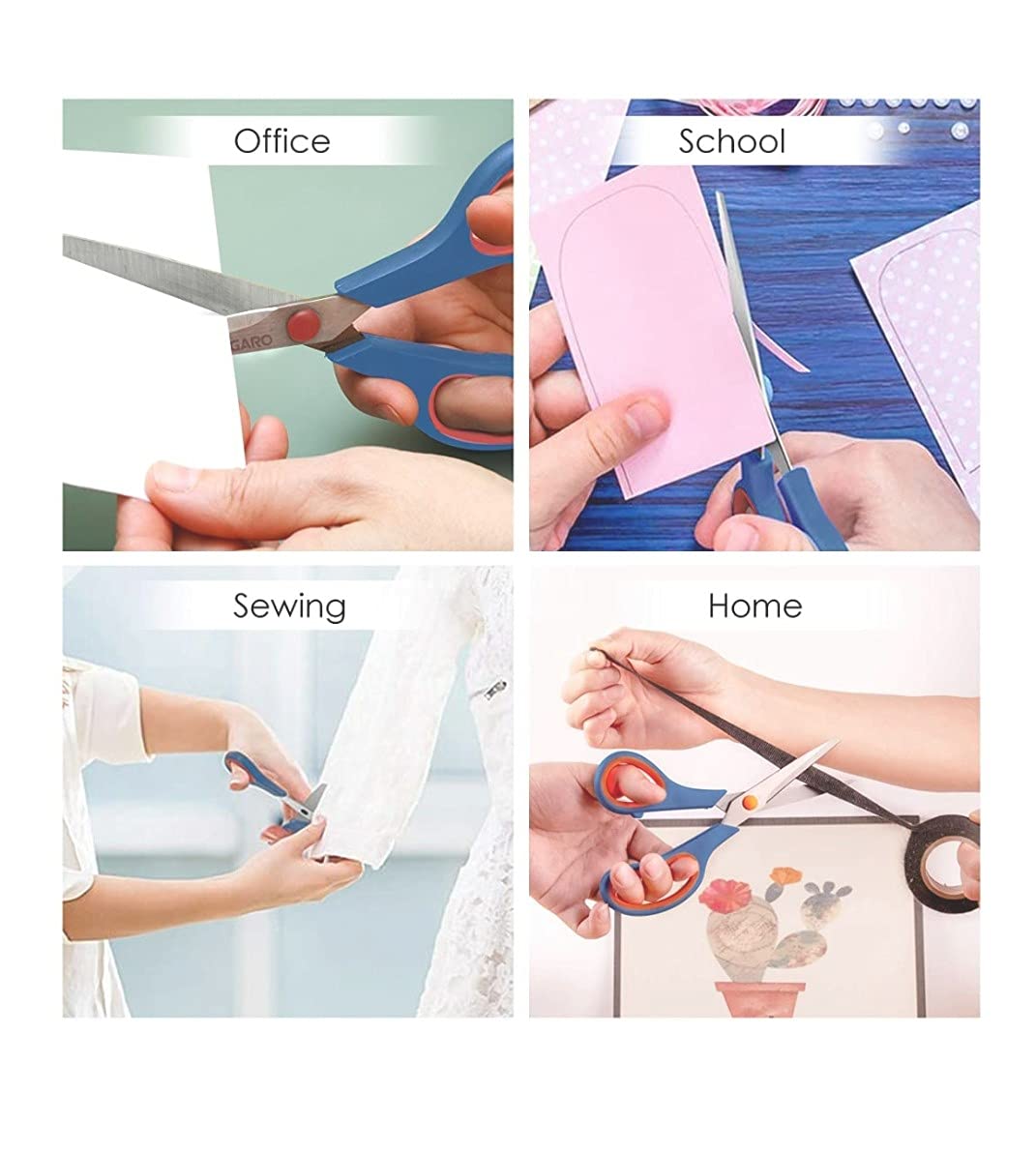 Office

GARO

School

Sewing

Home