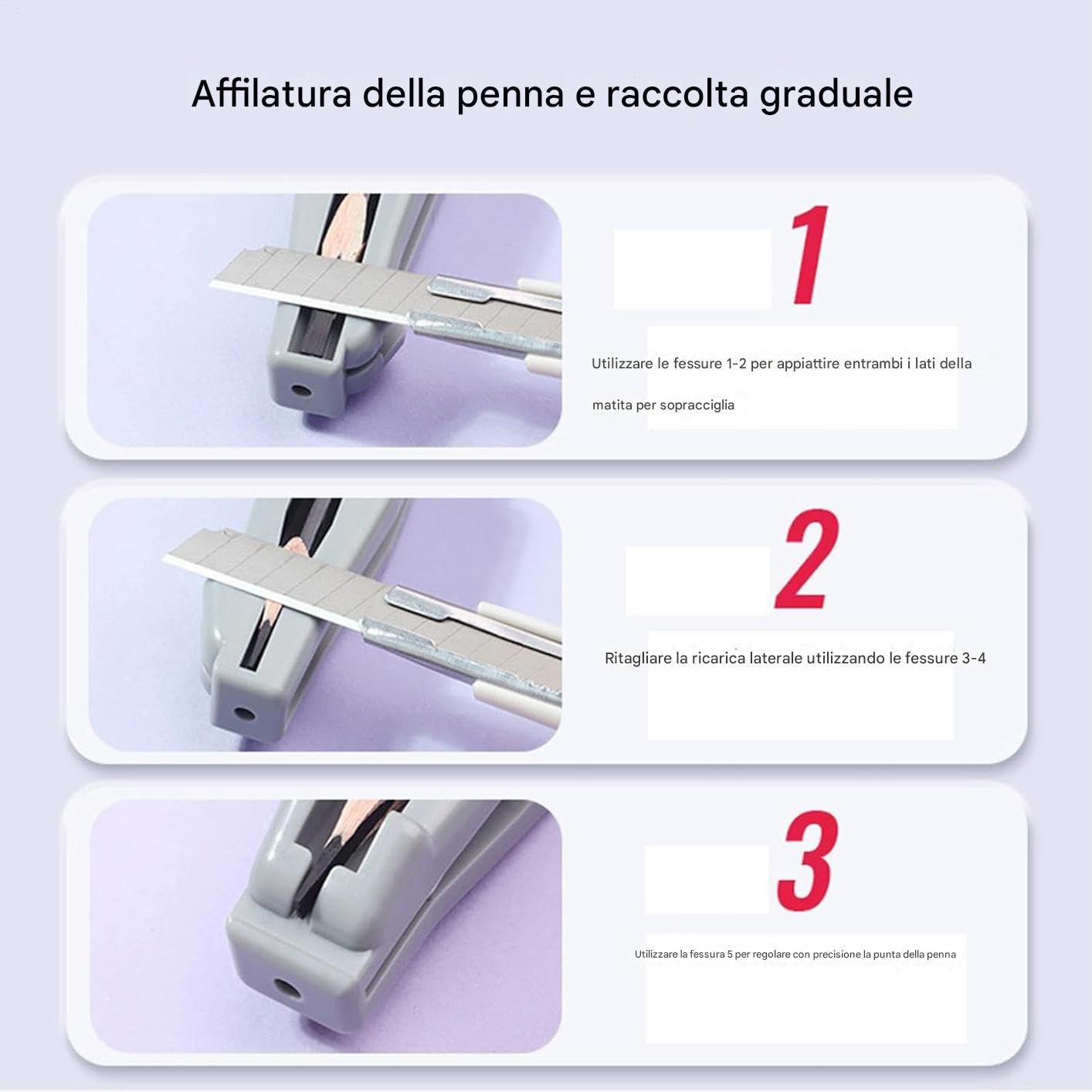 Affilatura della penna e raccolta graduale

1

Utilizzare le fessure 1-2 per appiattire entrambi i lati della matita per sopracciglia

2

Ritagliare la ricarica laterale utilizzando le fessure 3-4

3

Utilizzare la fessura 5 per regolare con precisione la punta della penna