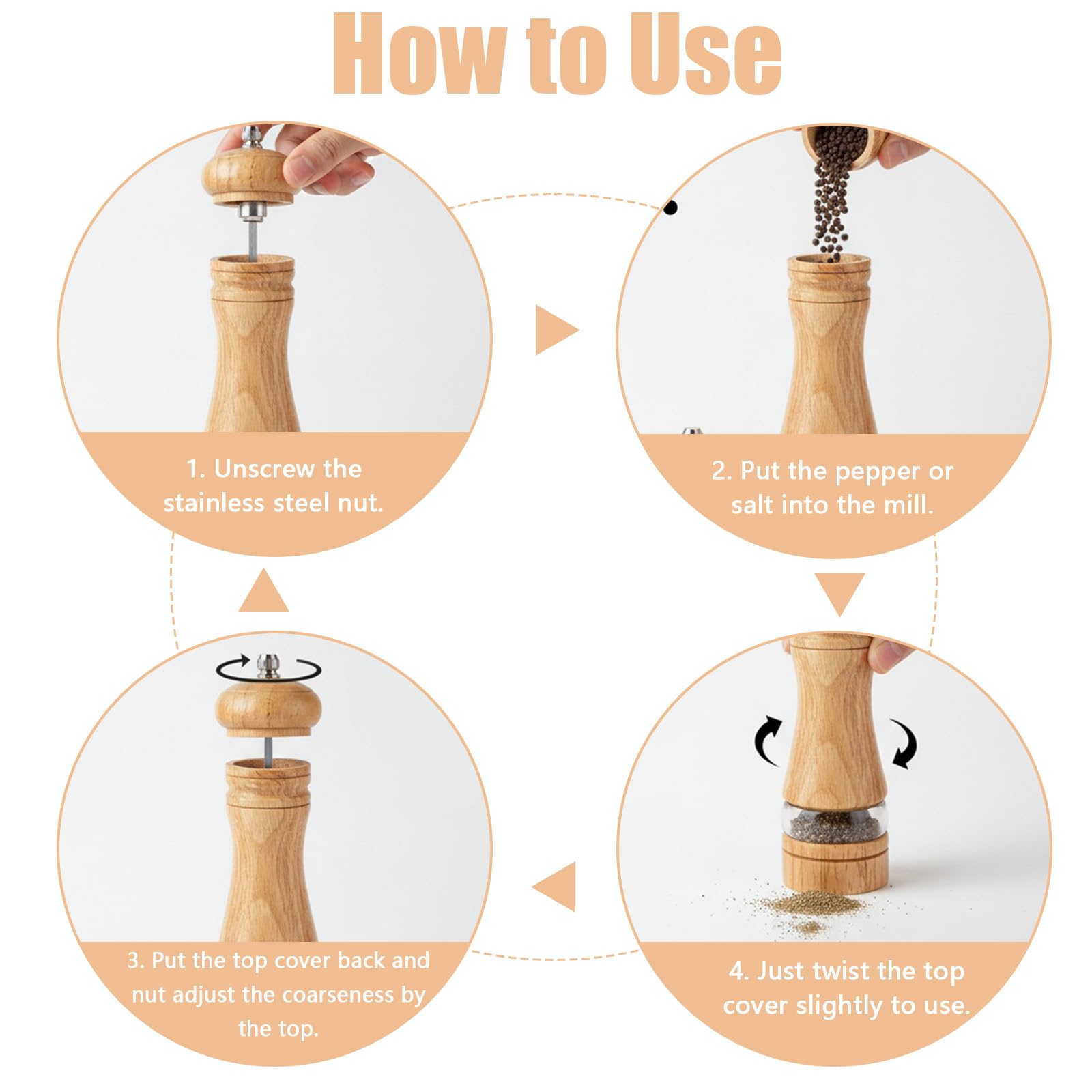 How to Use

1. Unscrew the stainless steel nut.

2. Put the pepper or salt into the mill.

3. Put the top cover back and nut adjust the coarseness by the top.

4. Just twist the top cover slightly to use.