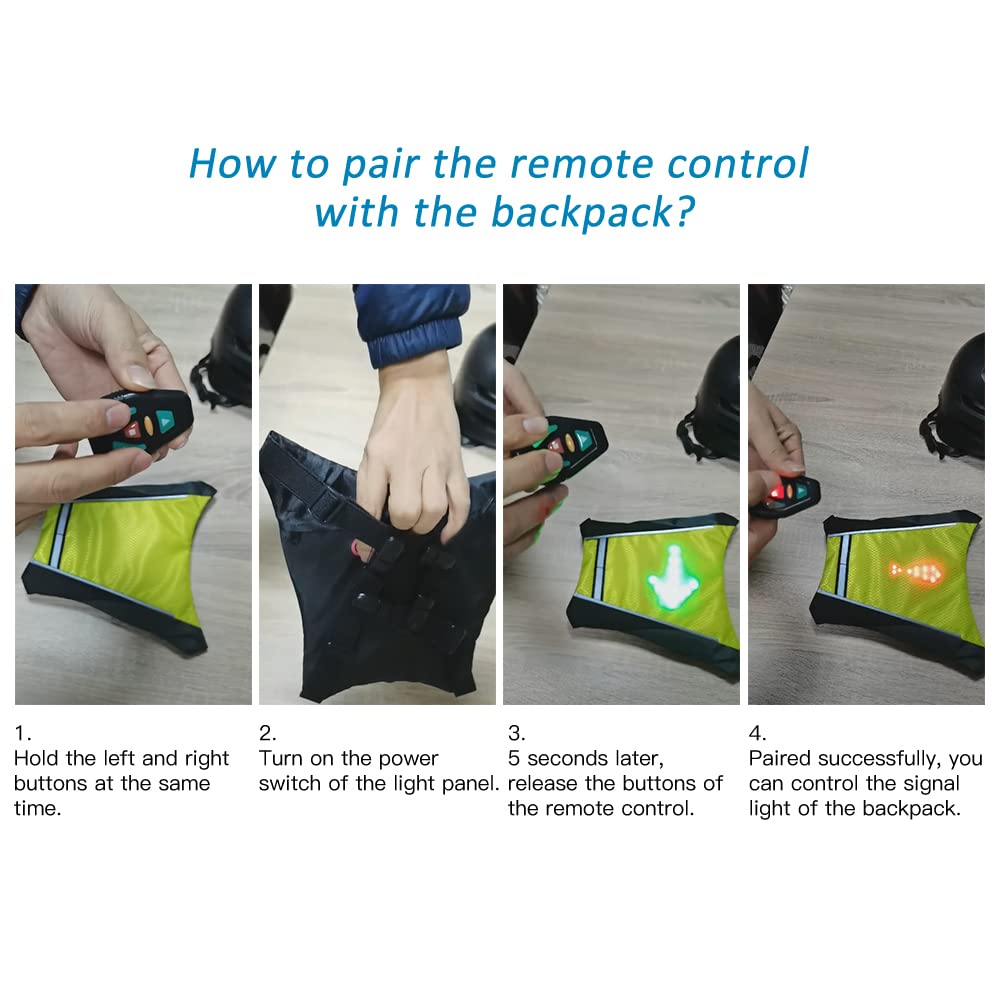 How to pair the remote control with the backpack?

1.
Hold the left and right buttons at the same time.

2.
Turn on the power switch of the light panel.

3.
5 seconds later, release the buttons of the remote control.

4.
Paired successfully, you can control the signal light of the backpack.