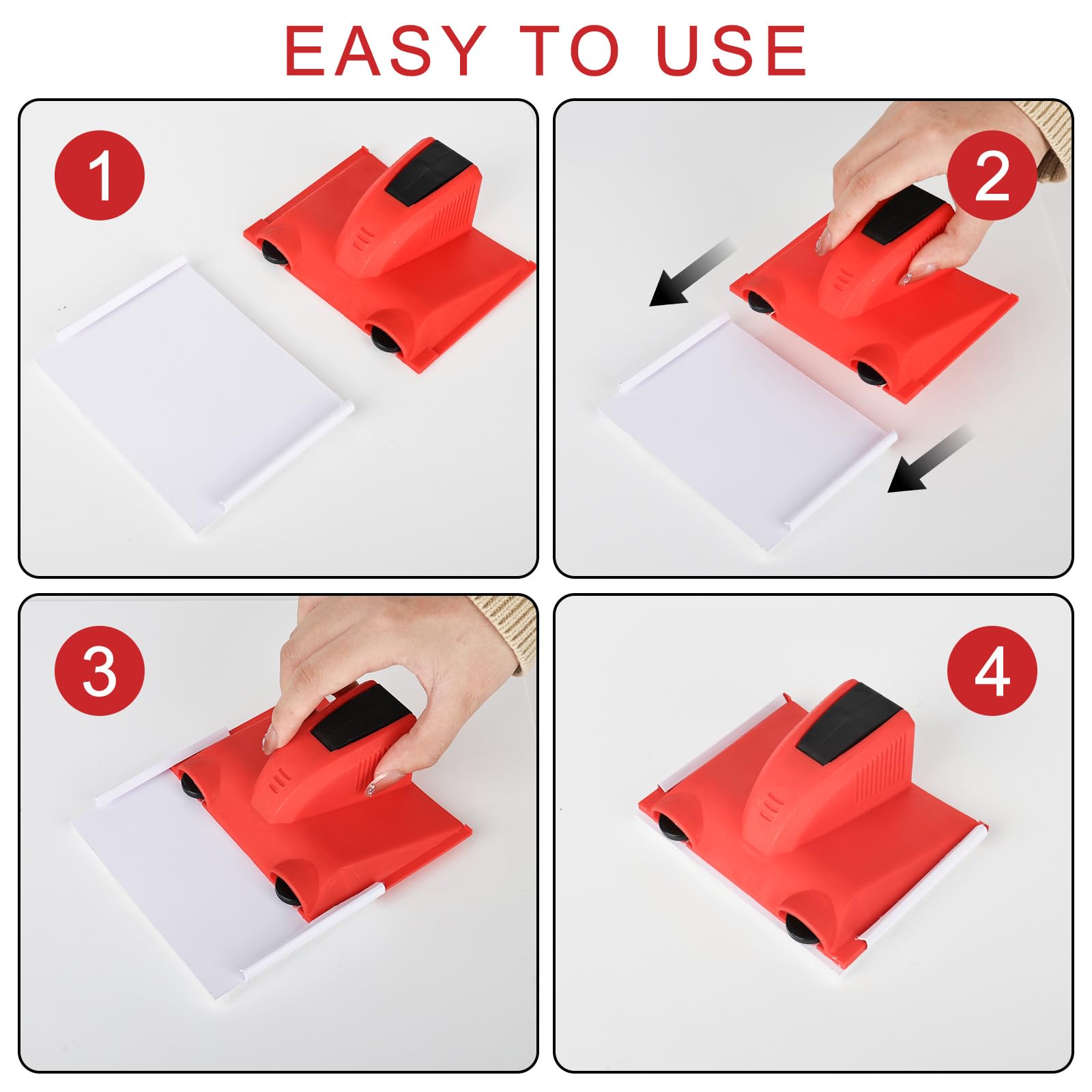 EASY TO USE

1

2

3

4