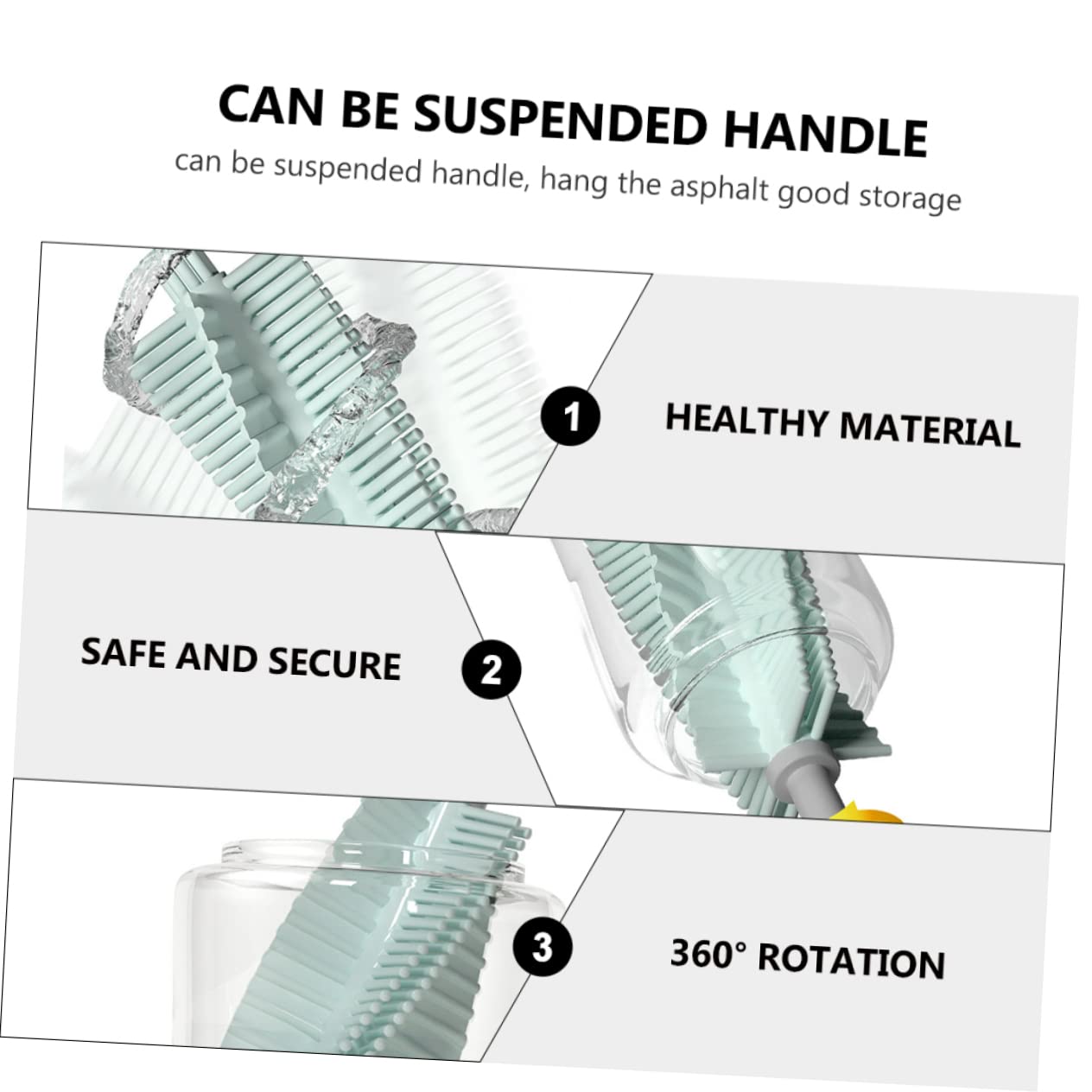 CAN BE SUSPENDED HANDLE

can be suspended handle, hang the asphalt good storage

1

HEALTHY MATERIAL

SAFE AND SECURE

2

3

360° ROTATION